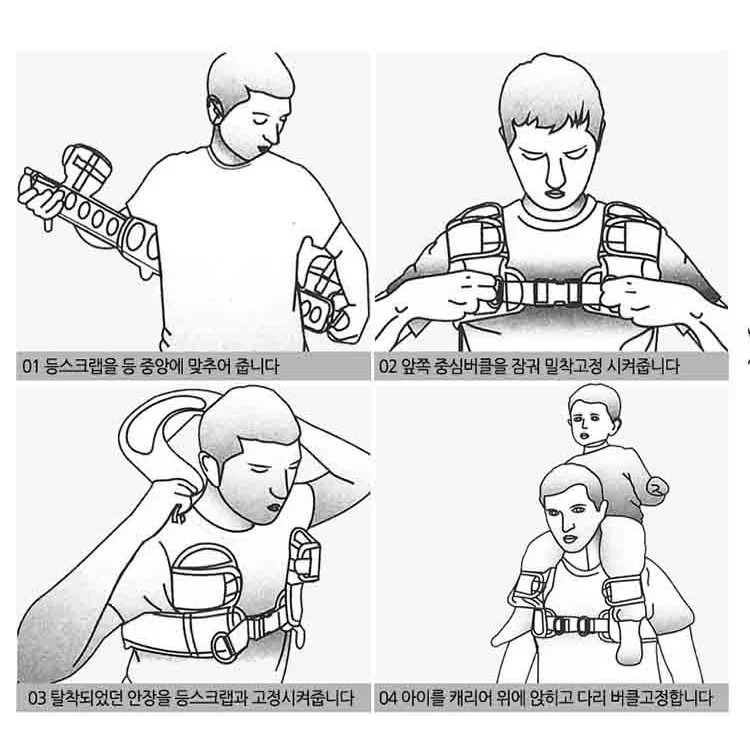 01 등스크랩을 등 중앙에 맞추어 줍니다

02 앞쪽 중심버클을 잠궈 밀착고정 시켜줍니다

03 탈착되었던 안장을 등스크랩과 고정시켜줍니다

04 아이를 캐리어 위에 앉히고 다리 버클고정합니다