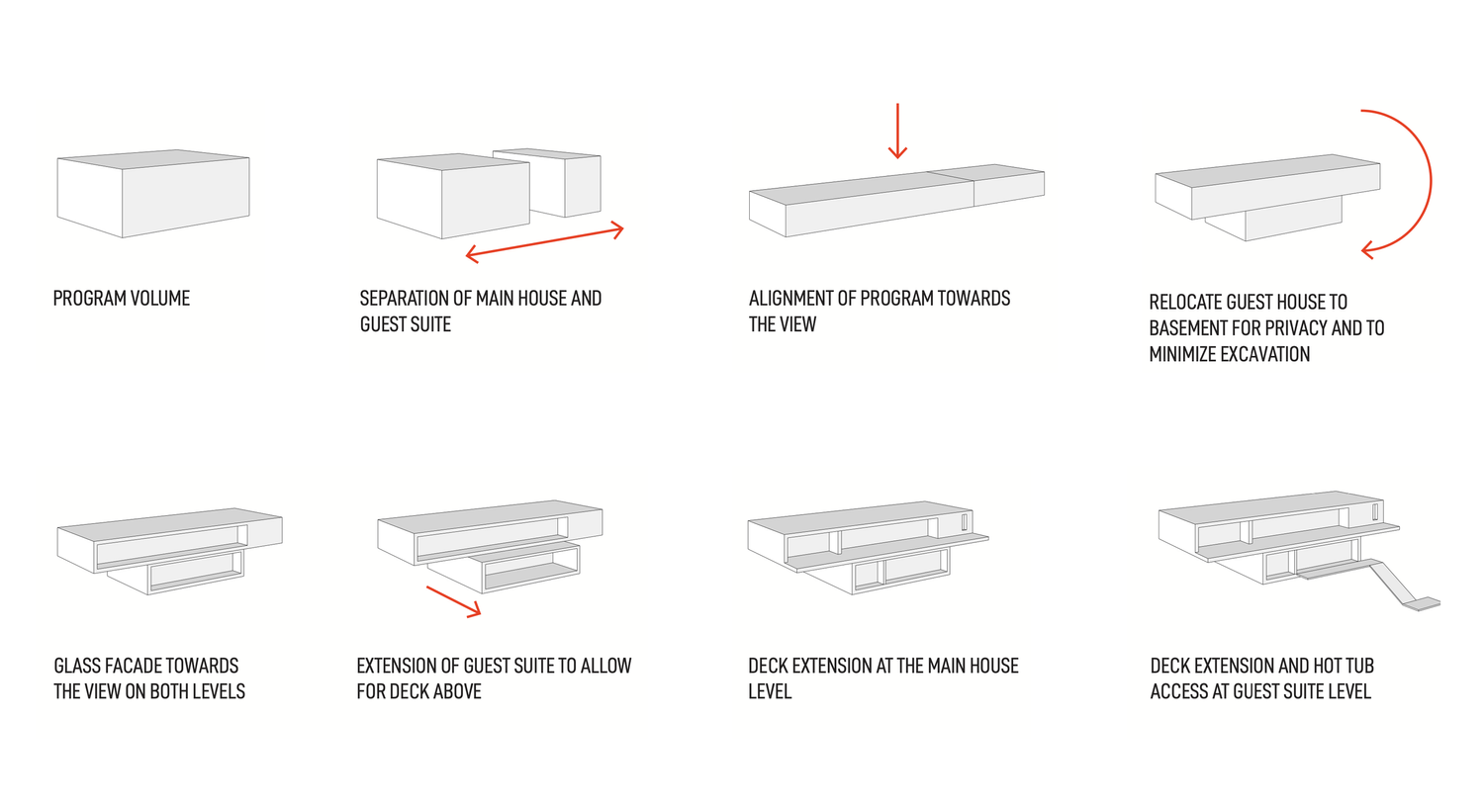 PROGRAM VOLUME

SEPARATION OF MAIN HOUSE AND GUEST SUITE

ALIGNMENT OF PROGRAM TOWARDS THE VIEW

RELOCATE GUEST HOUSE TO BASEMENT FOR PRIVACY AND TO MINIMIZE EXCAVATION

GLASS FACADE TOWARDS THE VIEW ON BOTH LEVELS

EXTENSION OF GUEST SUITE TO ALLOW FOR DECK ABOVE

DECK EXTENSION AT THE MAIN HOUSE LEVEL

DECK EXTENSION AND HOT TUB ACCESS AT GUEST SUITE LEVEL