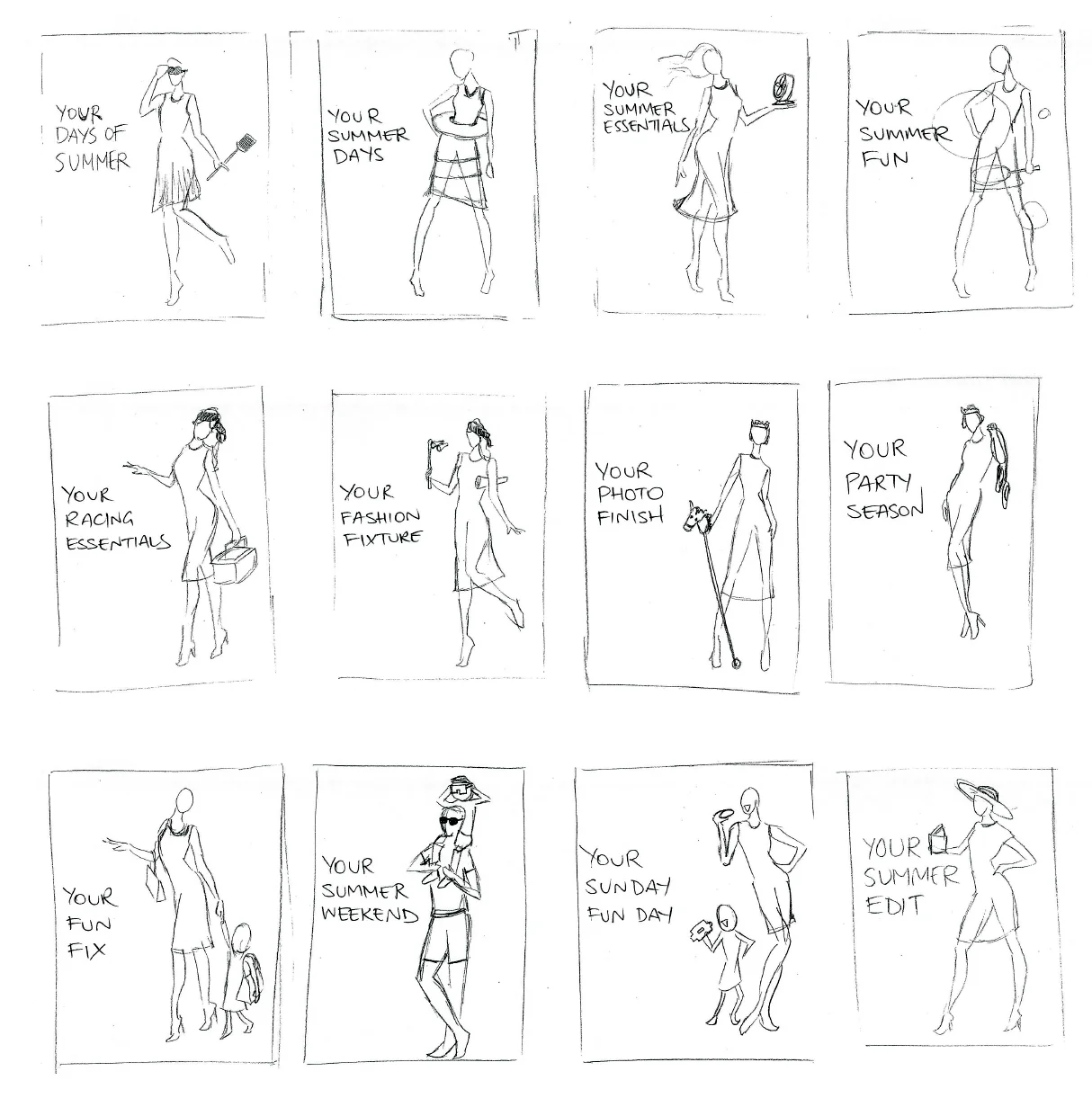 YOUR DAYS OF SUMMER

YOUR SUMMER DAYS

YOUR SUMMER ESSENTIALS

YOUR SUMMER FUN

YOUR RACING ESSENTIALS

YOUR FASHION FIXTURE

YOUR PHOTO FINISH

YOUR PARTY SEASON

YOUR FUN FIX

YOUR SUMMER WEEKEND

YOUR SUNDAY FUN DAY

YOUR SUMMER EDIT