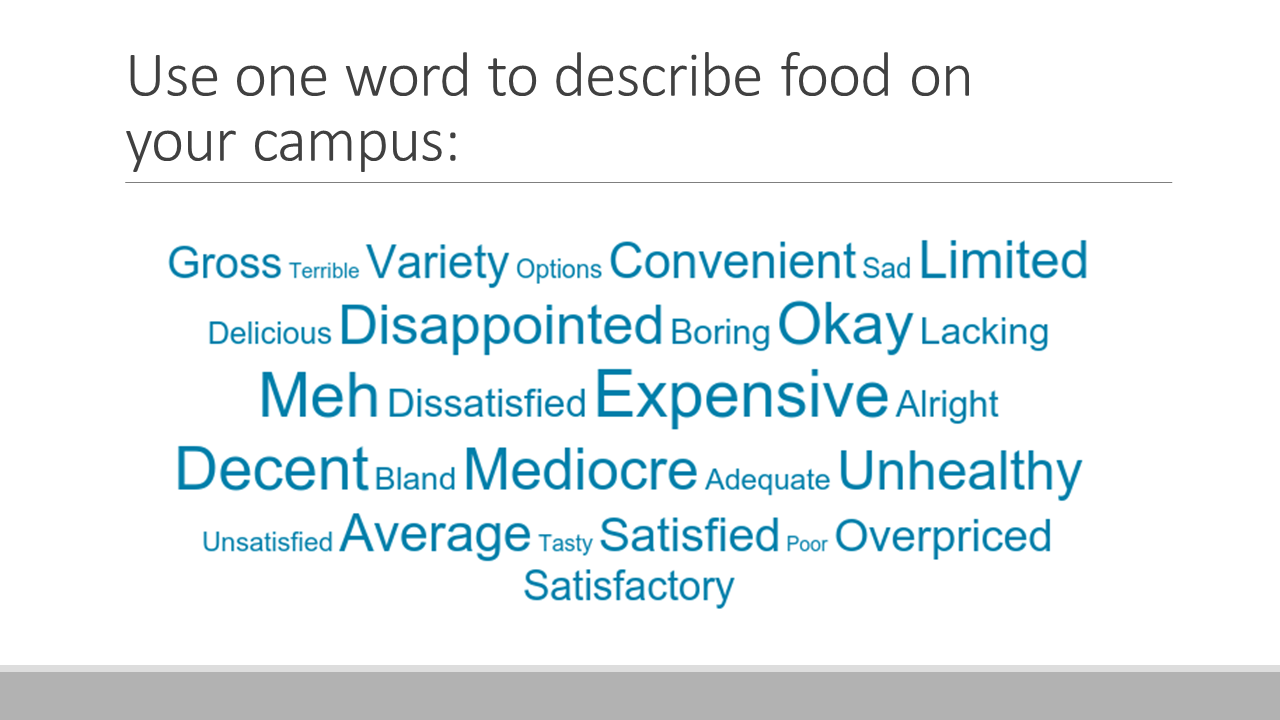 Use one word to describe food on your campus:

Gross Terrible Variety Options Convenient Sad Limited
Delicious Disappointed Boring Okay Lacking
Meh Dissatisfied Expensive Alright
Decent Bland Mediocre Adequate Unhealthy
Unsatisfied Average Tasty Satisfied Poor Overpriced
Satisfactory