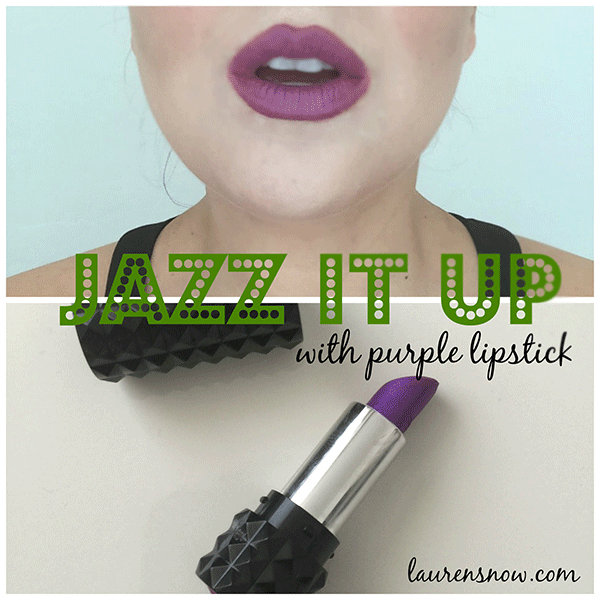 JAZZ IT UP
with purple lipstick

laurensnow.com