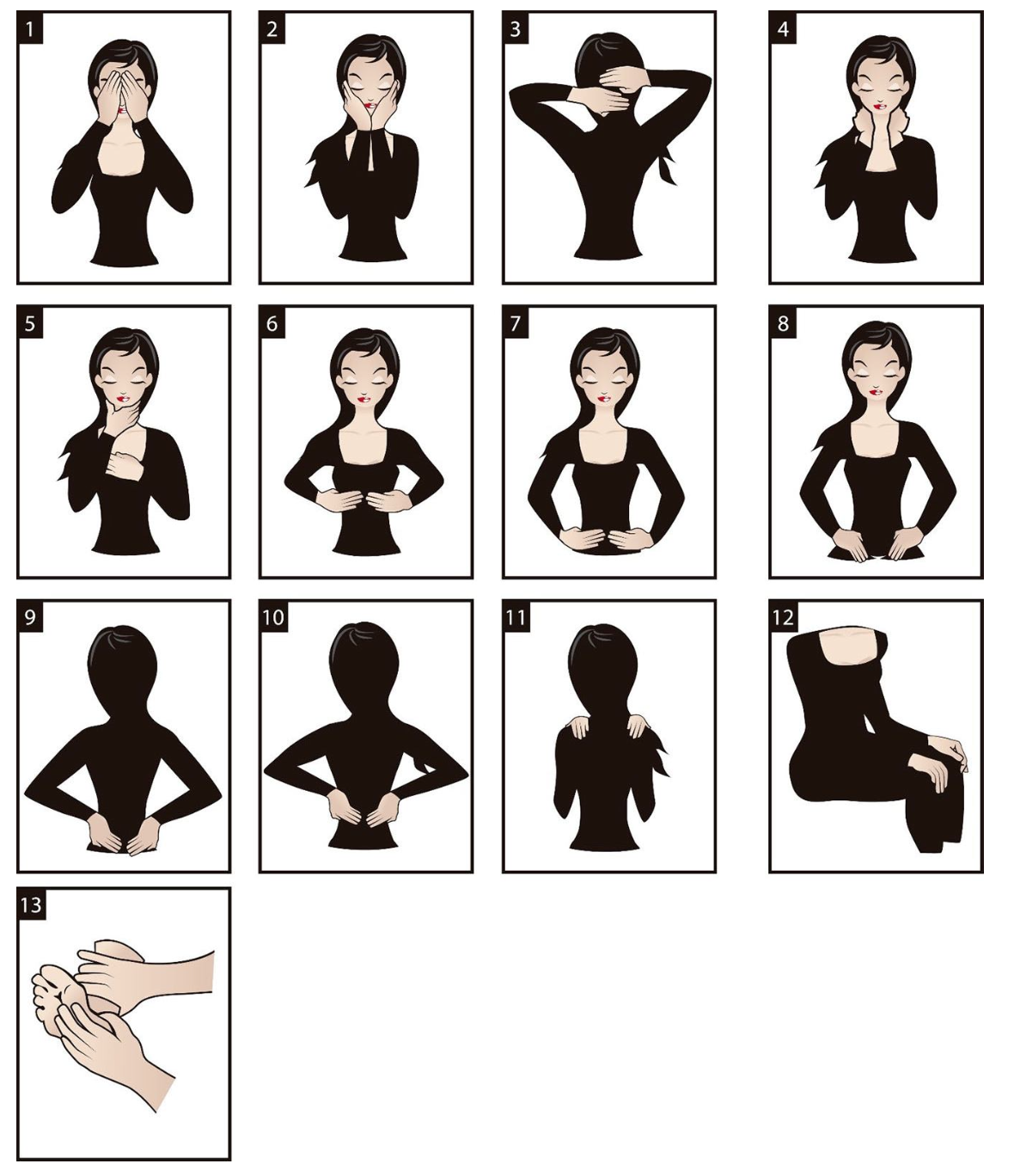 1

2

3

4

5

6

7

8

9

10

11

12

13