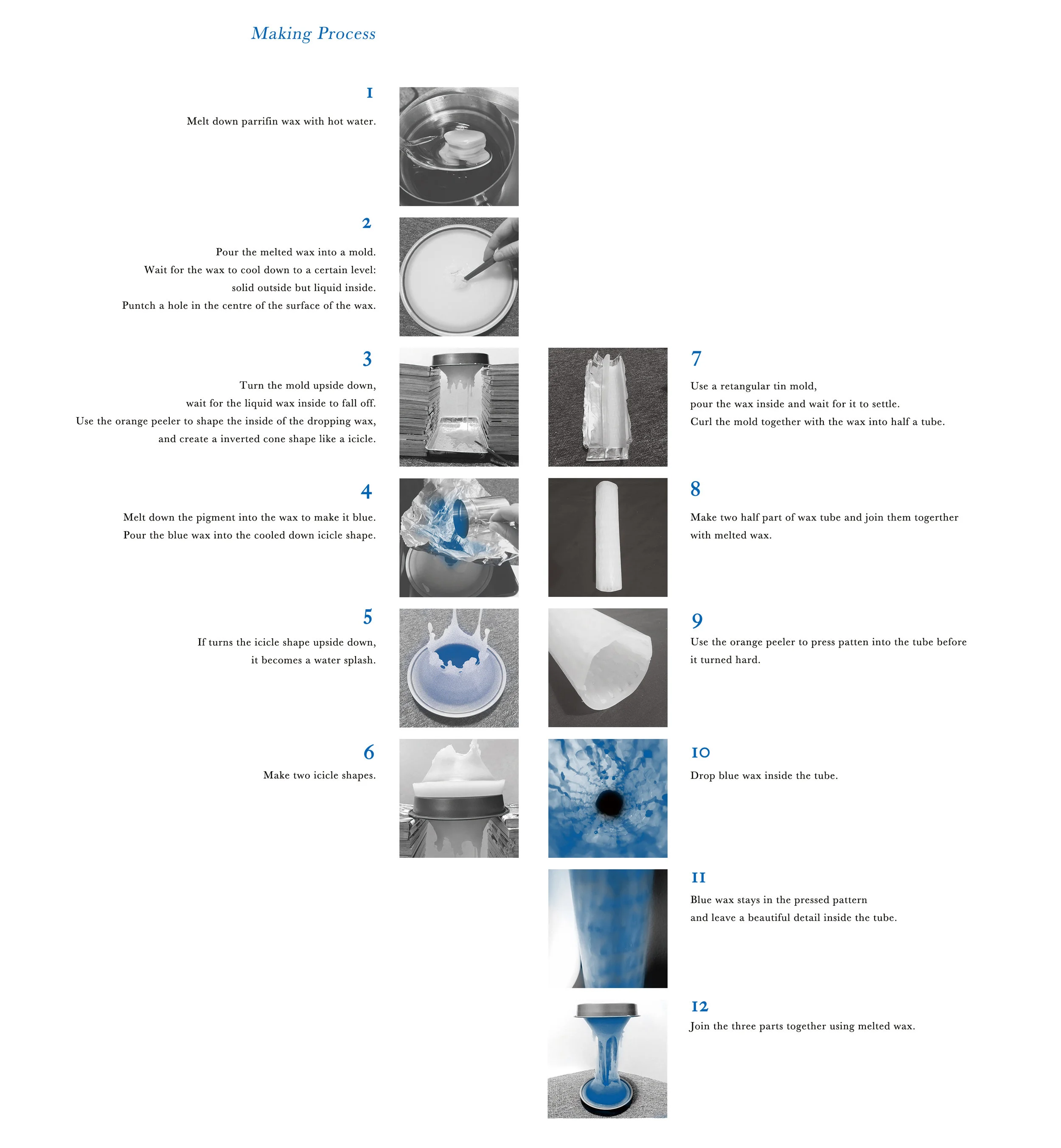 Making Process

1

Melt down parrifin wax with hot water.

2

Pour the melted wax into a mold.
Wait for the wax to cool down to a certain level:
solid outside but liquid inside.
Puntch a hole in the centre of the surface of the wax.

3

Turn the mold upside down,
wait for the liquid wax inside to fall off.
Use the orange peeler to shape the inside of the dropping wax,
and create a inverted cone shape like a icicle.

4

Melt down the pigment into the wax to make it blue.
Pour the blue wax into the cooled down icicle shape.

5

If turns the icicle shape upside down,
it becomes a water splash.

6

Make two icicle shapes.

7

Use a retangular tin mold,
pour the wax inside and wait for it to settle.
Curl the mold together with the wax into half a tube.

8

Make two half part of wax tube and join them togerther with melted wax.

9

Use the orange peeler to press patten into the tube before it turned hard.

10

Drop blue wax inside the tube.

11

Blue wax stays in the pressed pattern
and leave a beautiful detail inside the tube.

12

Join the three parts together using melted wax.