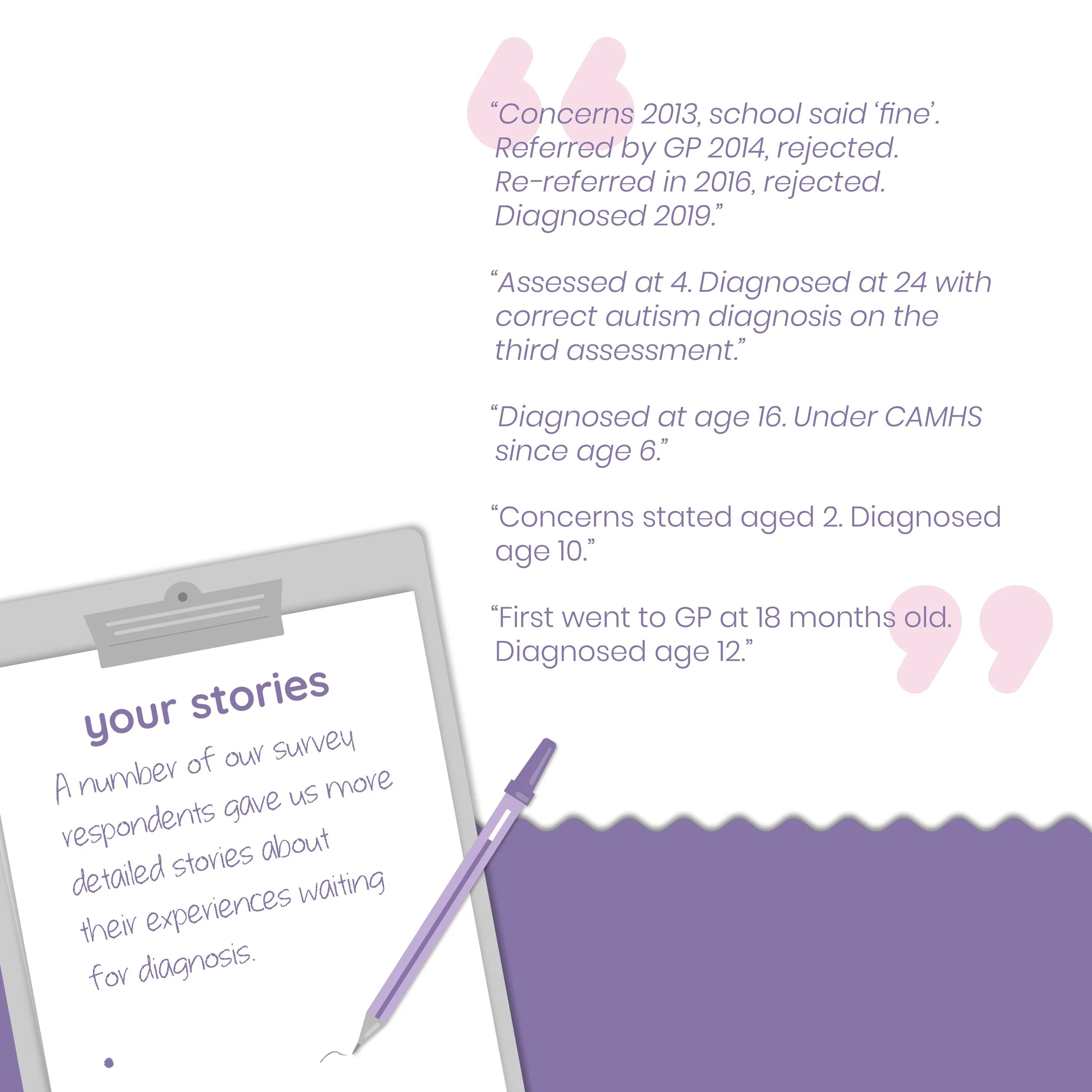 “Concerns 2013, school said ‘fine’. Referred by GP 2014, rejected. Re-referred in 2016, rejected. Diagnosed 2019.”

“Assessed at 4. Diagnosed at 24 with correct autism diagnosis on the third assessment.”

“Diagnosed at age 16. Under CAMHS since age 6.”

“Concerns stated aged 2. Diagnosed age 10.”

“First went to GP at 18 months old. Diagnosed age 12.”

your stories

A number of our survey respondents gave us more detailed stories about their experiences waiting for diagnosis.