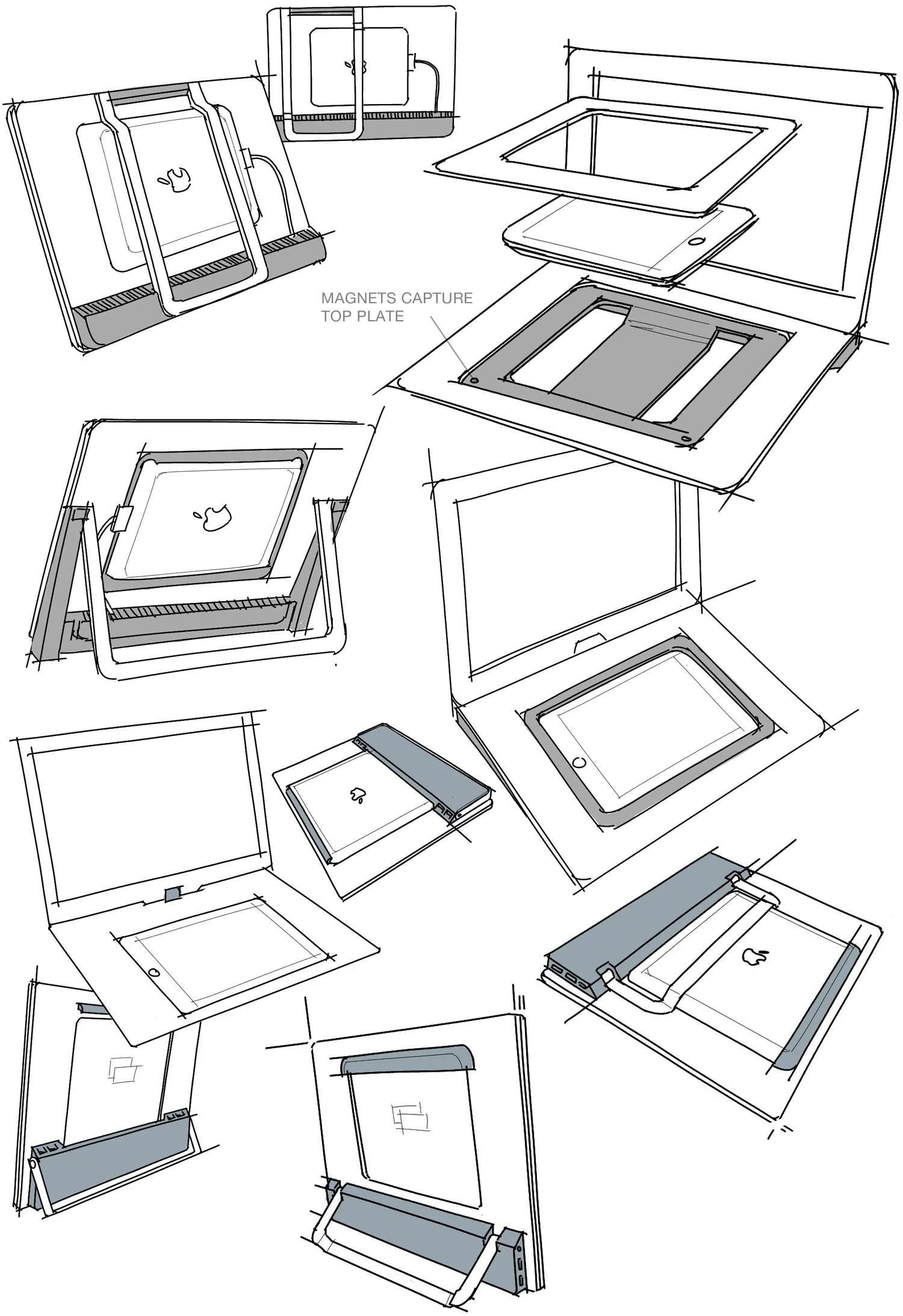 MAGNETS CAPTURE TOP PLATE