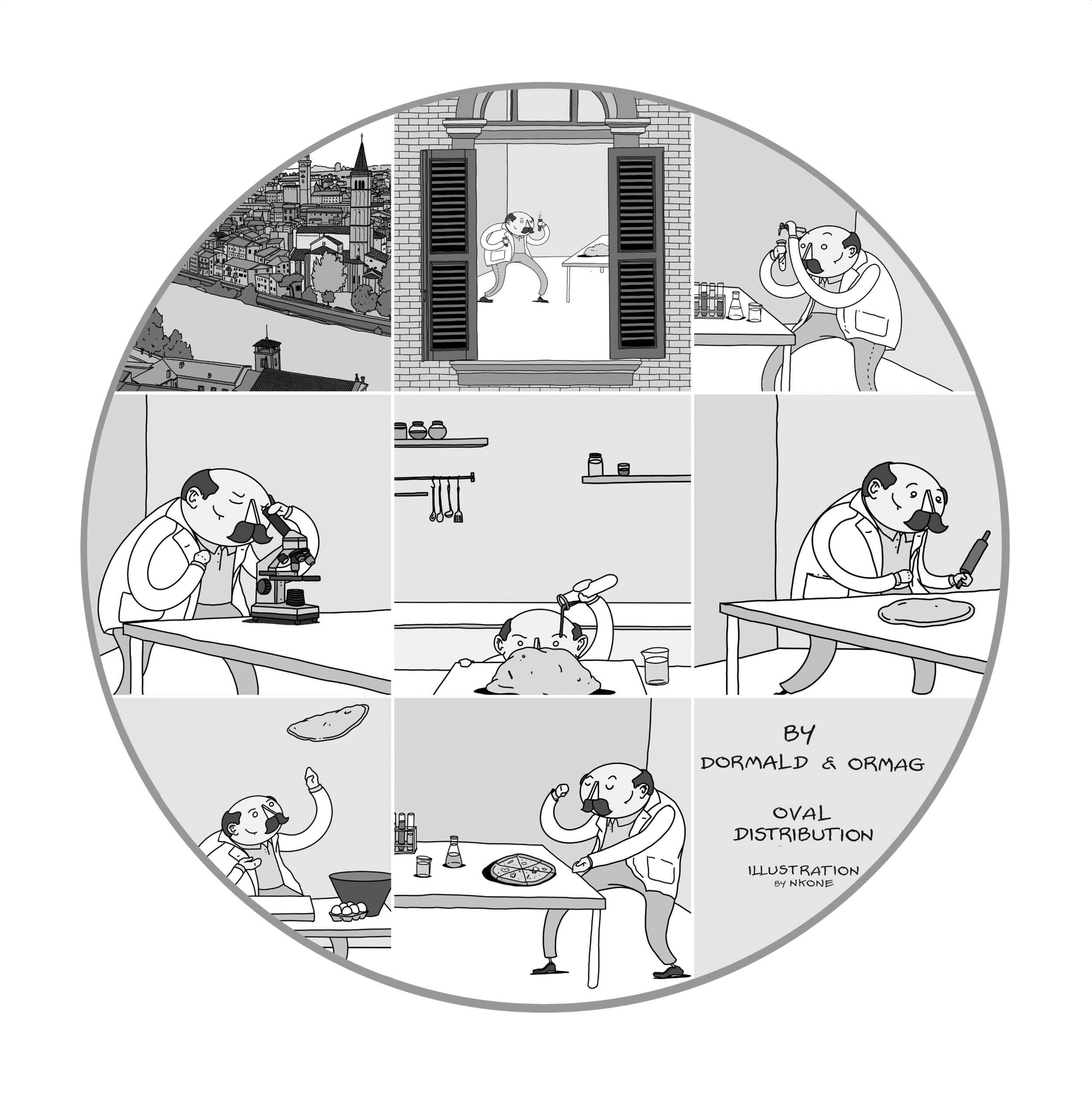 BY
DORMALD & ORMAG

OVAL
DISTRIBUTION

ILLUSTRATION
BY NKONE