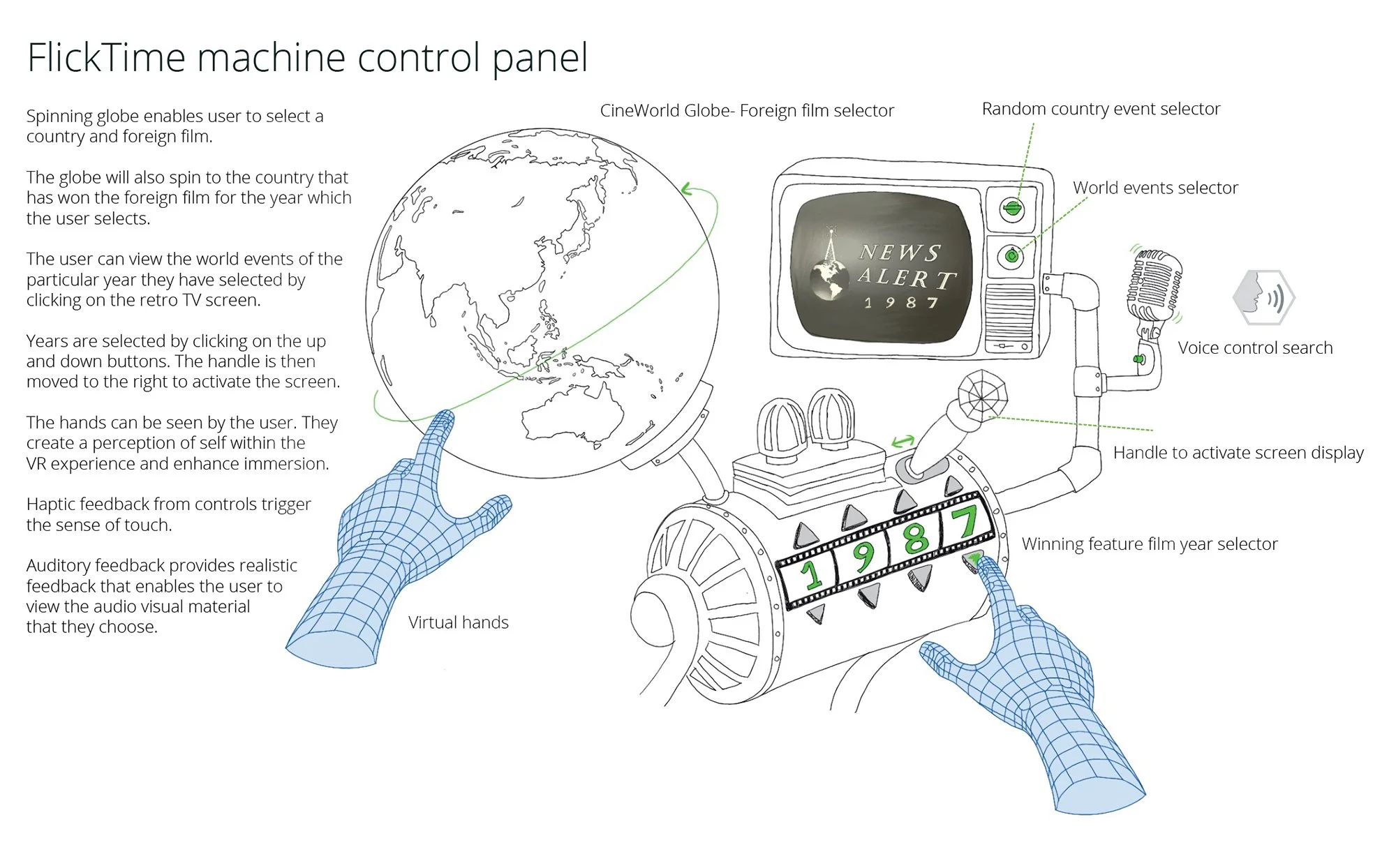 FlickTime machine control panel

Spinning globe enables user to select a country and foreign film.

The globe will also spin to the country that has won the foreign film for the year which the user selects.

The user can view the world events of the particular year they have selected by clicking on the retro TV screen.

Years are selected by clicking on the up and down buttons. The handle is then moved to the right to activate the screen.

The hands can be seen by the user. They create a perception of self within the VR experience and enhance immersion.

Haptic feedback from controls trigger the sense of touch.

Auditory feedback provides realistic feedback that enables the user to view the audio visual material that they choose.

CineWorld Globe- Foreign film selector

Random country event selector

World events selector

NEWS ALERT 1987

Voice control search

Handle to activate screen display

1 9 8 7

Winning feature film year selector

Virtual hands