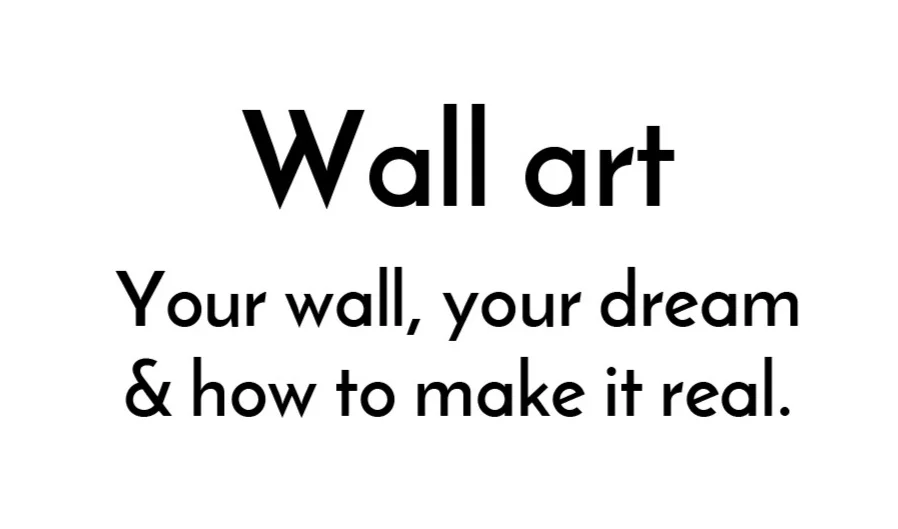 Wall art

Your wall, your dream & how to make it real.