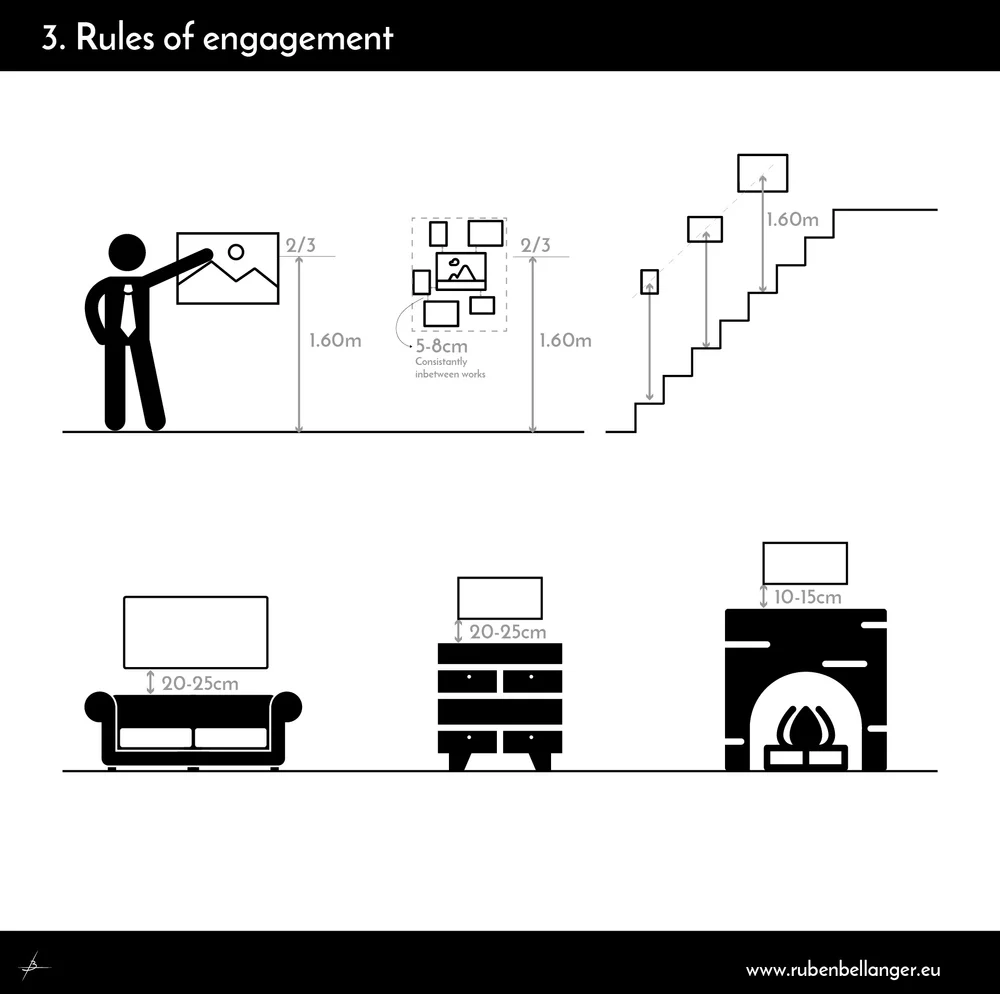 3. Rules of engagement

2/3

1.60m

2/3

5-8cm
Consistantly inbetween works

1.60m

1.60m

20-25cm

20-25cm

10-15cm

www.rubenbellanger.eu