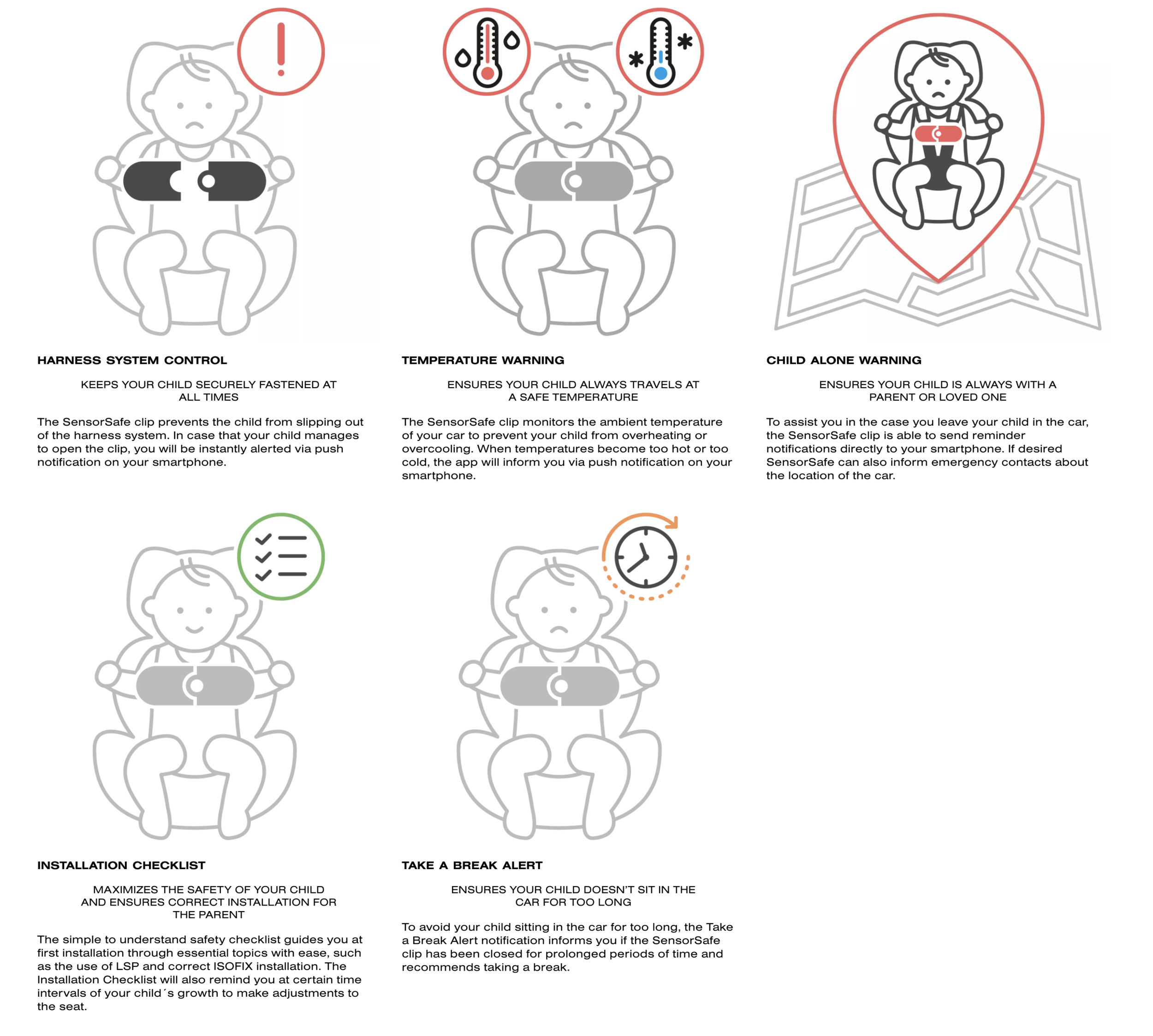 HARNESS SYSTEM CONTROL

KEEPS YOUR CHILD SECURELY FASTENED AT ALL TIMES

The SensorSafe clip prevents the child from slipping out of the harness system. In case that your child manages to open the clip, you will be instantly alerted via push notification on your smartphone.

TEMPERATURE WARNING

ENSURES YOUR CHILD ALWAYS TRAVELS AT A SAFE TEMPERATURE

The SensorSafe clip monitors the ambient temperature of your car to prevent your child from overheating or overcooling. When temperatures become too hot or too cold, the app will inform you via push notification on your smartphone.

CHILD ALONE WARNING

ENSURES YOUR CHILD IS ALWAYS WITH A PARENT OR LOVED ONE

To assist you in the case you leave your child in the car, the SensorSafe clip is able to send reminder notifications directly to your smartphone. If desired SensorSafe can also inform emergency contacts about the location of the car.

INSTALLATION CHECKLIST

MAXIMIZES THE SAFETY OF YOUR CHILD AND ENSURES CORRECT INSTALLATION FOR THE PARENT

The simple to understand safety checklist guides you at first installation through essential topics with ease, such as the use of LSP and correct ISOFIX installation. The Installation Checklist will also remind you at certain time intervals of your child´s growth to make adjustments to the seat.

TAKE A BREAK ALERT

ENSURES YOUR CHILD DOESN'T SIT IN THE CAR FOR TOO LONG

To avoid your child sitting in the car for too long, the Take a Break Alert notification informs you if the SensorSafe clip has been closed for prolonged periods of time and recommends taking a break.