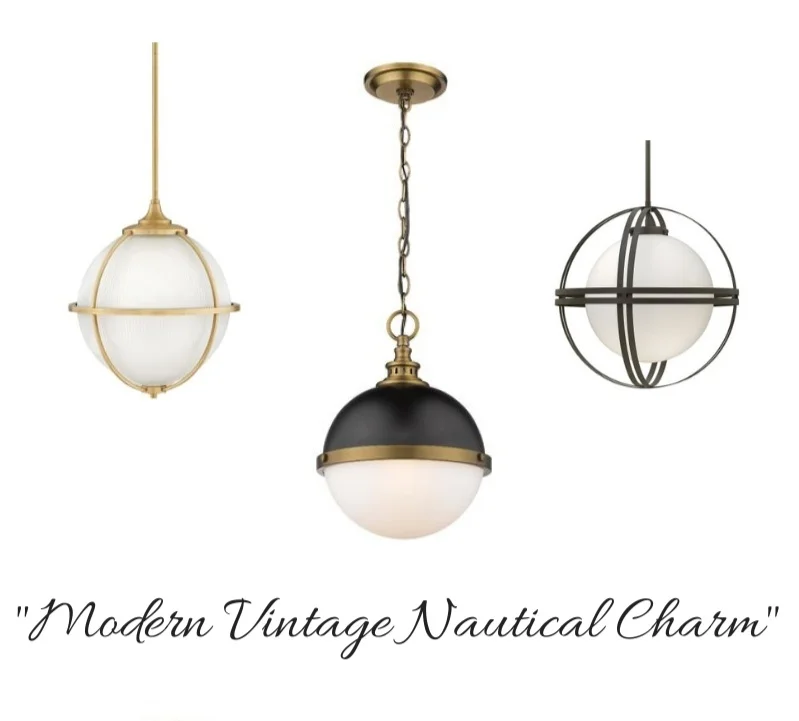 "Modern Vintage Nautical Charm"