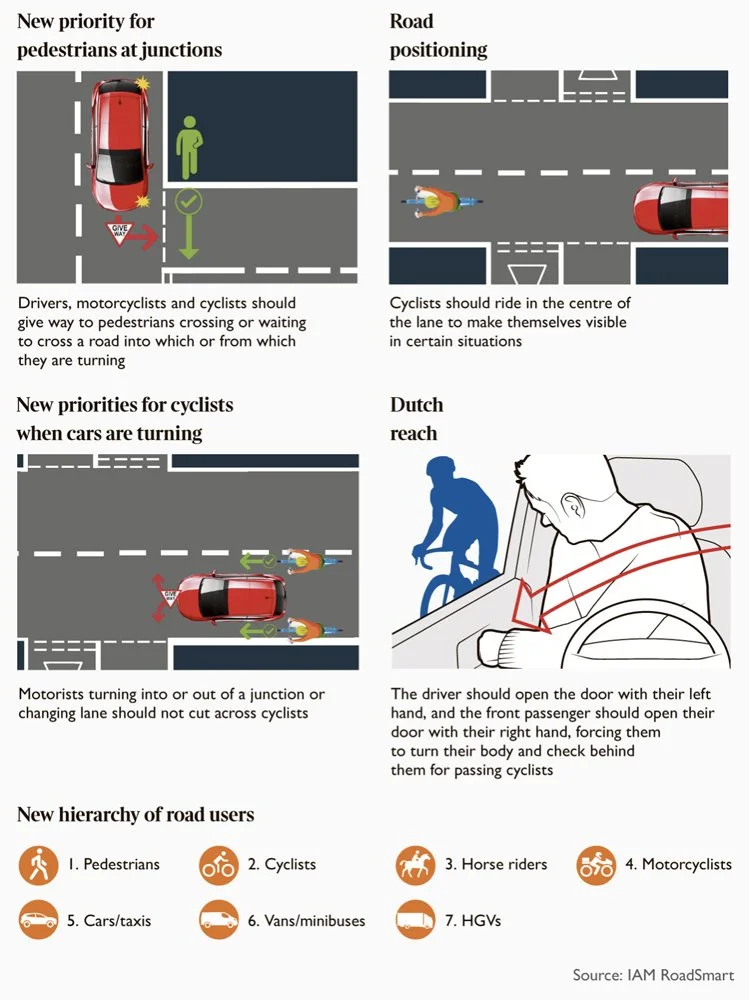 New priority for pedestrians at junctions

GIVE WAY

Drivers, motorcyclists and cyclists should give way to pedestrians crossing or waiting to cross a road into which or from which they are turning

Road positioning

Cyclists should ride in the centre of the lane to make themselves visible in certain situations

New priorities for cyclists when cars are turning

GIVE WAY

Motorists turning into or out of a junction or changing lane should not cut across cyclists

Dutch reach

The driver should open the door with their left hand, and the front passenger should open their door with their right hand, forcing them to turn their body and check behind them for passing cyclists

New hierarchy of road users

1. Pedestrians
2. Cyclists
3. Horse riders
4. Motorcyclists
5. Cars/taxis
6. Vans/minibuses
7. HGVs

Source: IAM RoadSmart