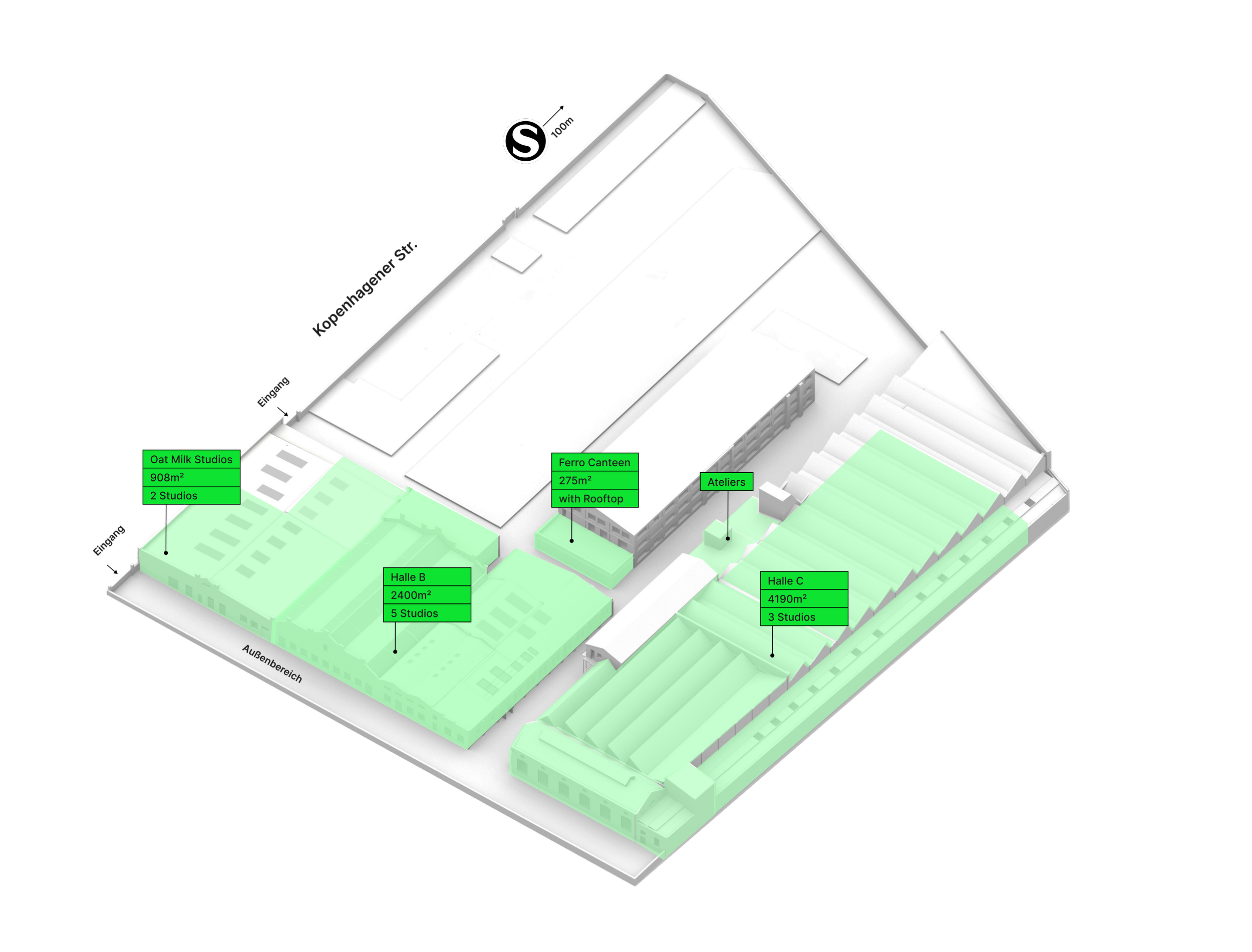 S
100m

Kopenhagener Str.

Eingang

Oat Milk Studios
908m²
2 Studios

Eingang

Ferro Canteen
275m²
with Rooftop

Ateliers

Halle B
2400m²
5 Studios

Halle C
4190m²
3 Studios

Außenbereich