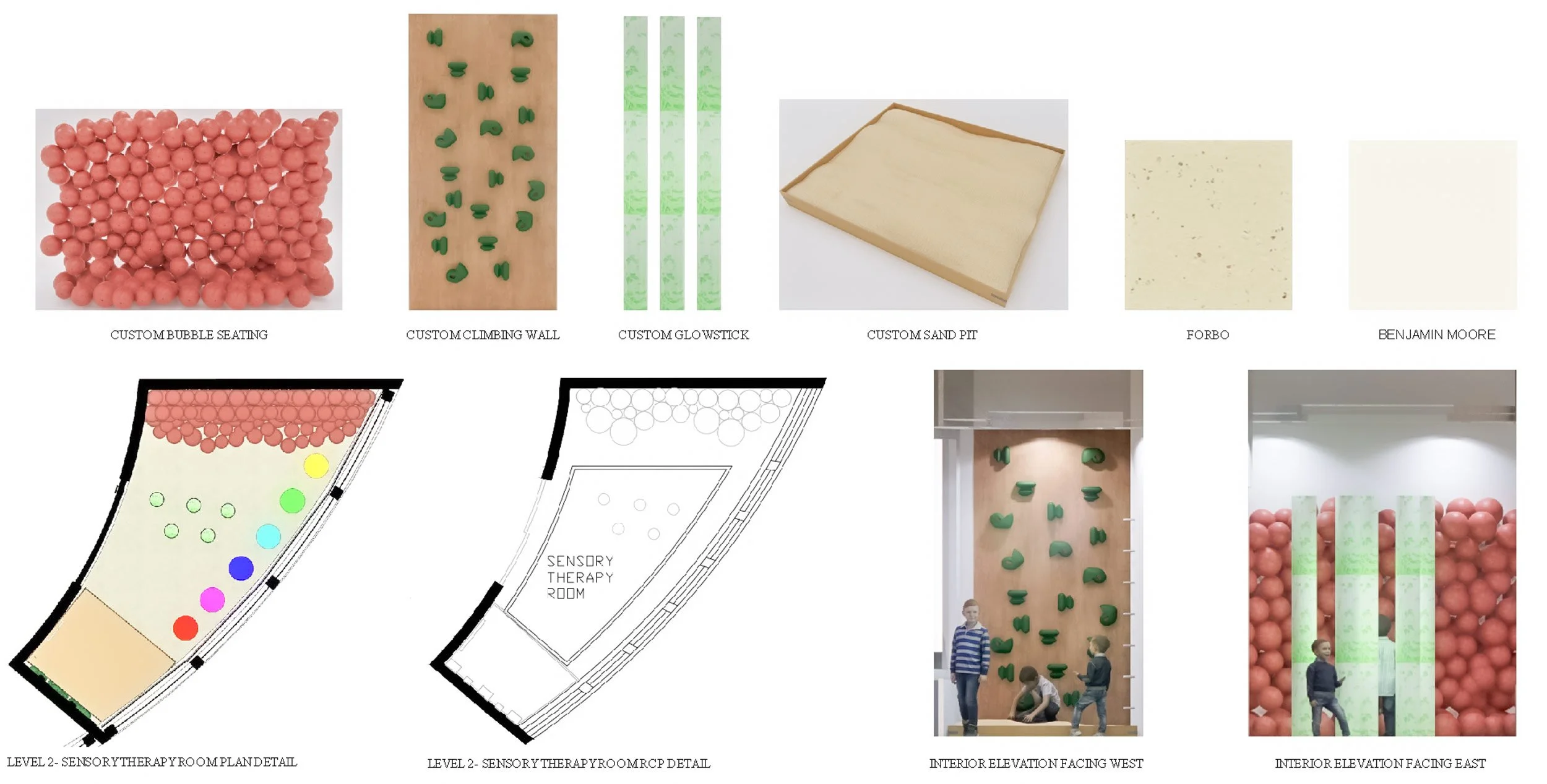 CUSTOM BUBBLE SEATING

CUSTOM CLIMBING WALL

CUSTOM GLOWSTICK

CUSTOM SAND PIT

FORBO

BENJAMIN MOORE

SENSORY THERAPY ROOM

LEVEL 2- SENSORY THERAPY ROOM PLAN DETAIL

LEVEL 2- SENSORY THERAPY ROOM RCP DETAIL

INTERIOR ELEVATION FACING WEST

INTERIOR ELEVATION FACING EAST