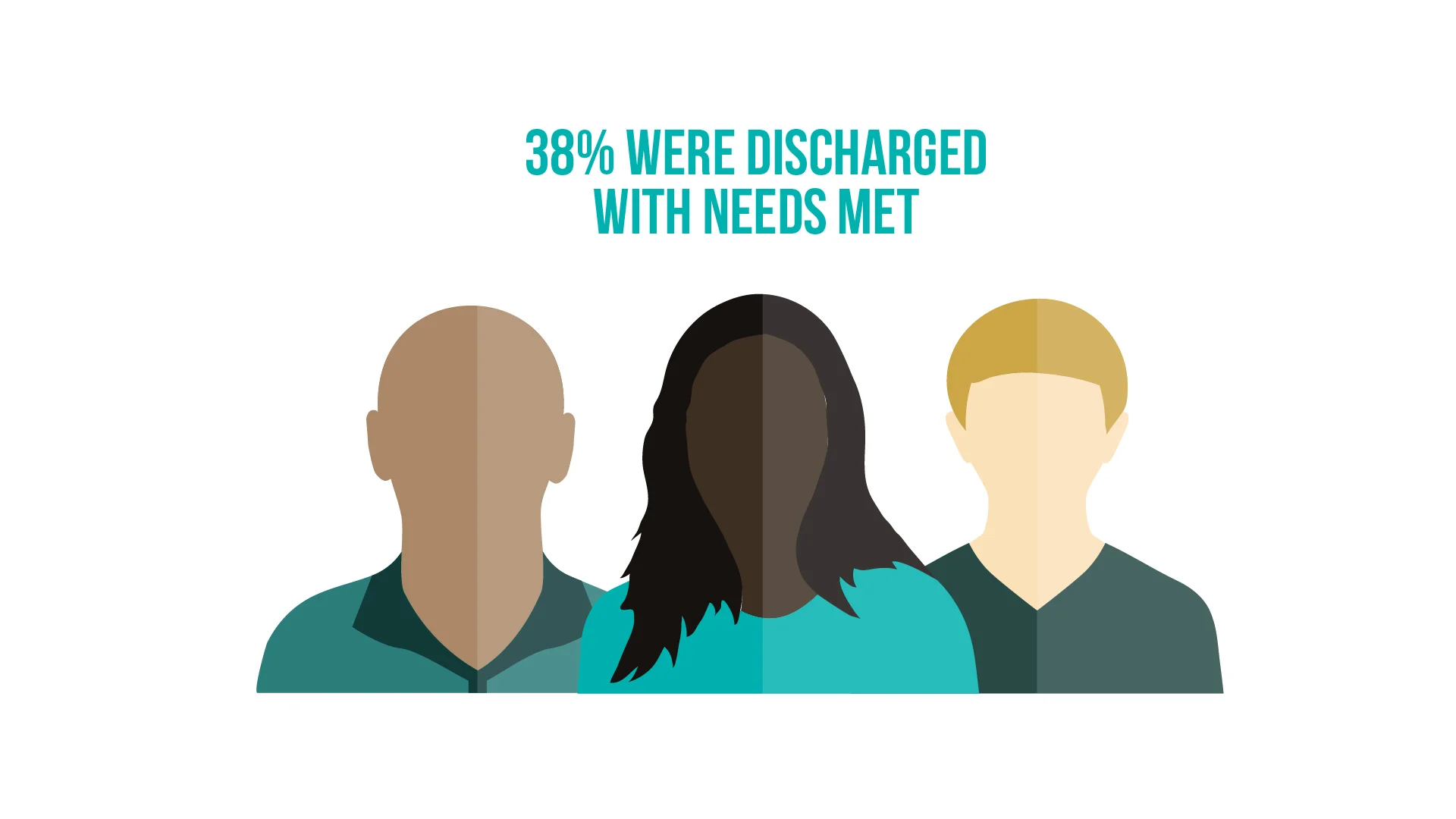 38% WERE DISCHARGED WITH NEEDS MET