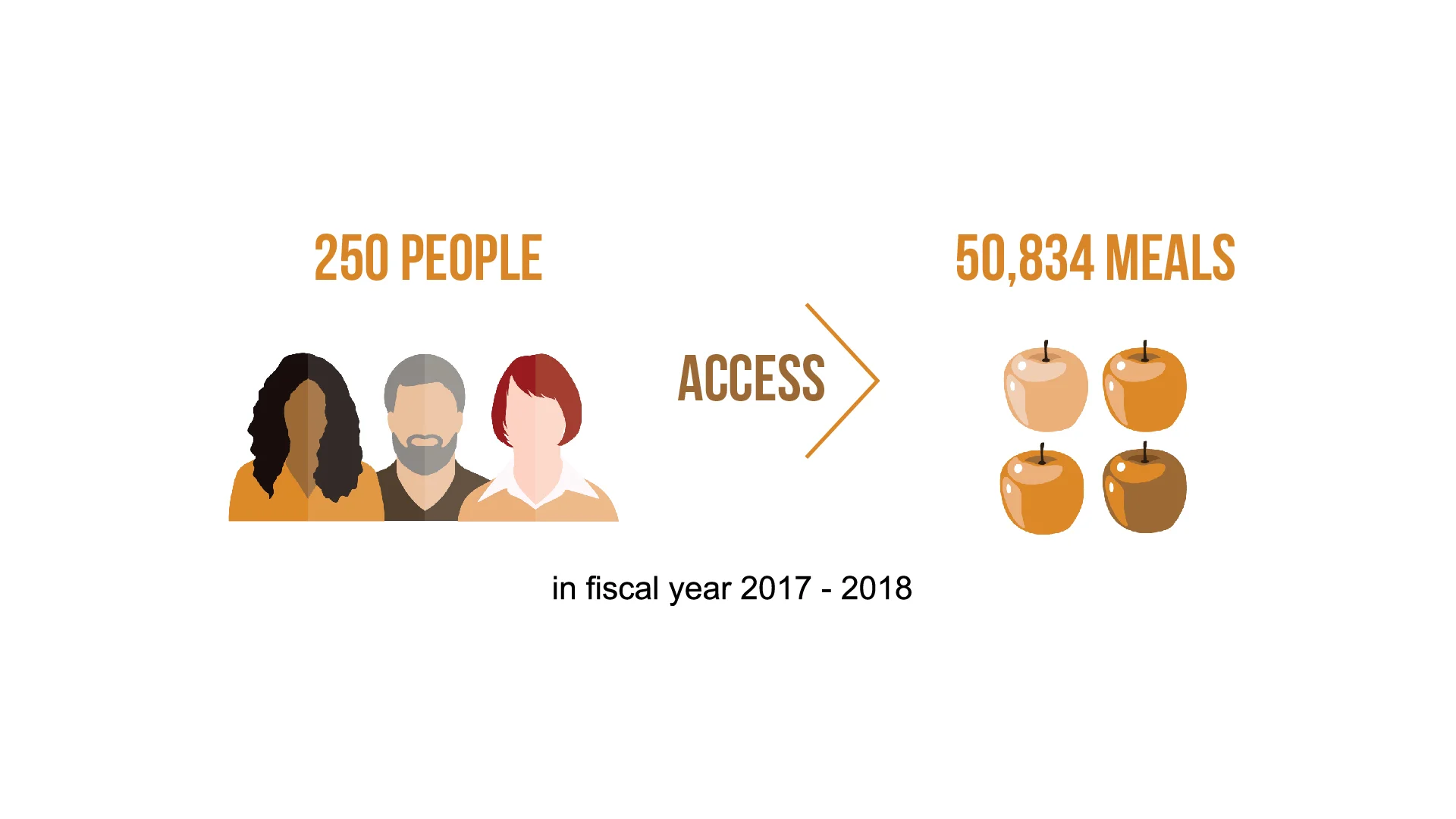 250 PEOPLE

ACCESS

50,834 MEALS

in fiscal year 2017 - 2018