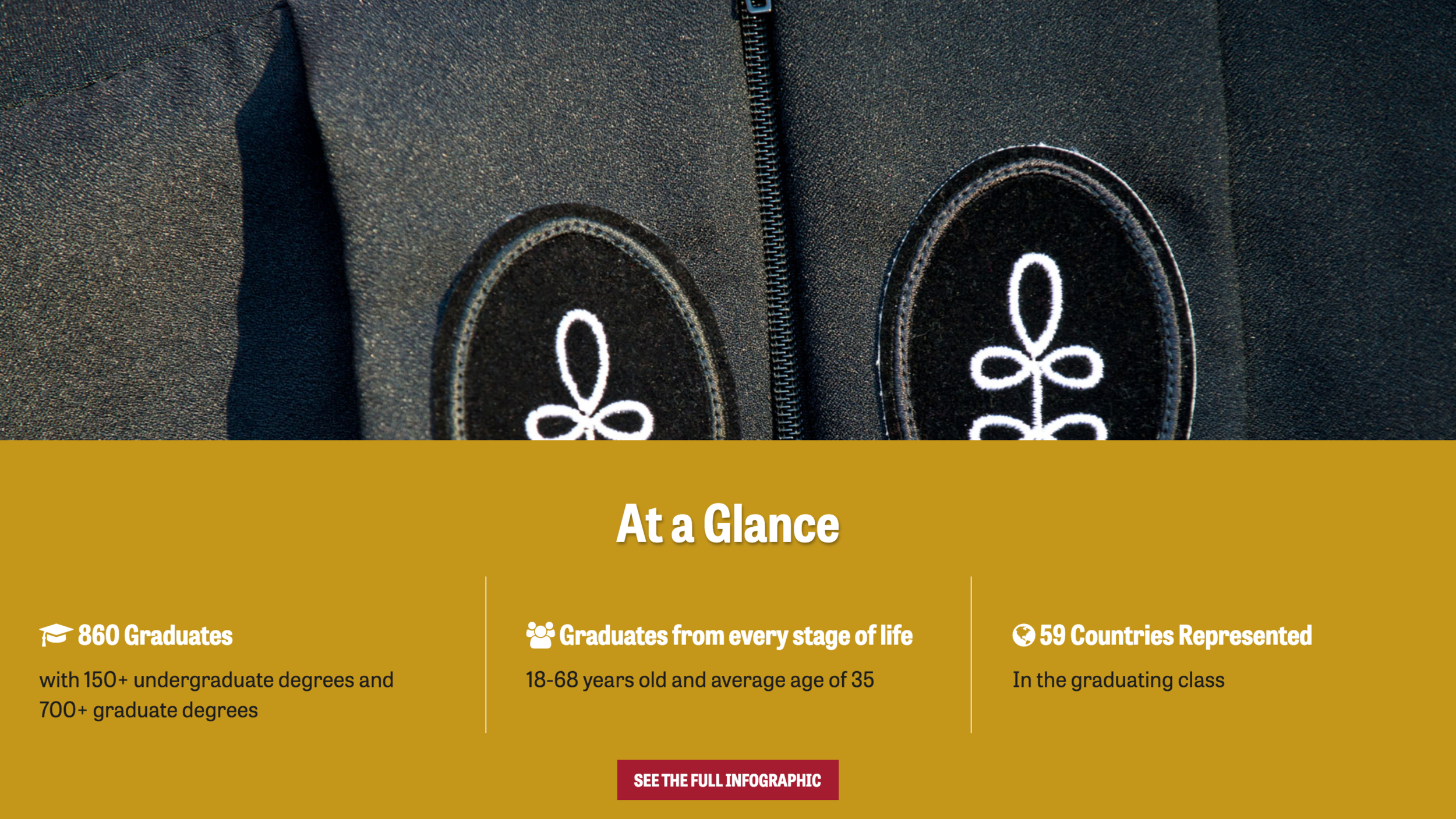 At a Glance

860 Graduates

with 150+ undergraduate degrees and 700+ graduate degrees

Graduates from every stage of life

18-68 years old and average age of 35

59 Countries Represented

In the graduating class

SEE THE FULL INFOGRAPHIC