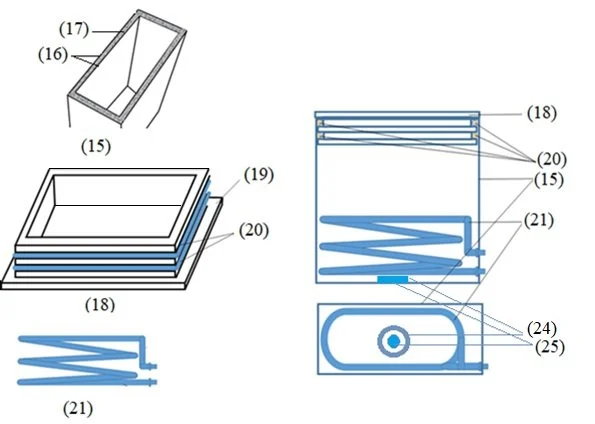 (17)
(16)
(15)
(19)
(20)
(18)
(21)
(18)
(20)
(15)
(21)
(24)
(25)