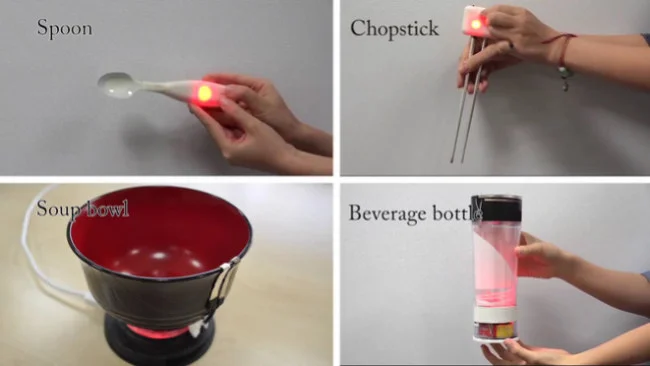 Spoon

Chopstick

Soup bowl

Beverage bottle