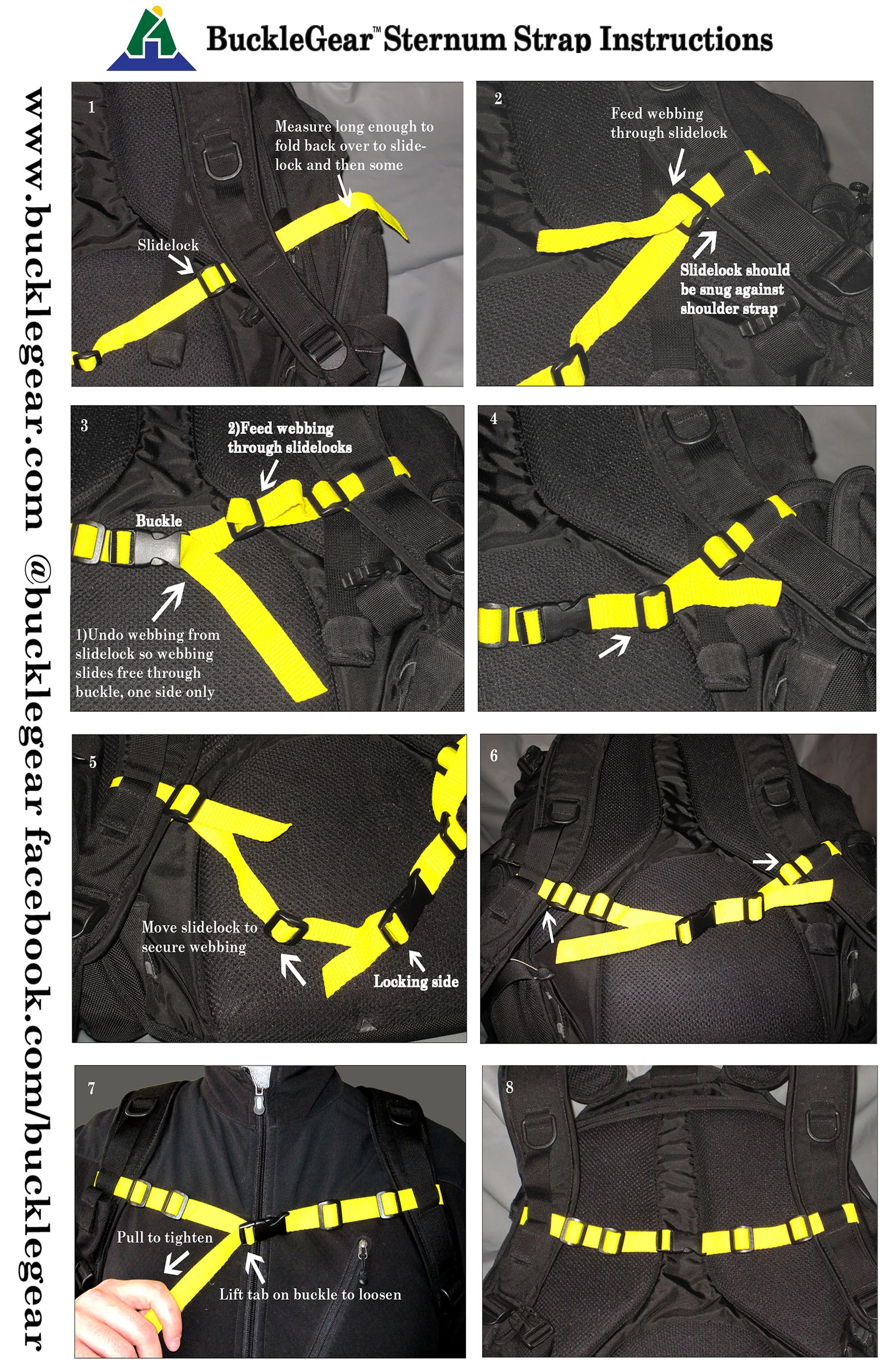 BuckleGear™ Sternum Strap Instructions

www.bucklegear.com @bucklegear facebook.com/bucklegear

1

Measure long enough to fold back over to slidelock and then some

Slidelock

2

Feed webbing through slidelock

Slidelock should be snug against shoulder strap

3

2)Feed webbing through slidelocks

Buckle

1)Undo webbing from slidelock so webbing slides free through buckle, one side only

4

5

Move slidelock to secure webbing

Locking side

6

7

Pull to tighten

Lift tab on buckle to loosen

8