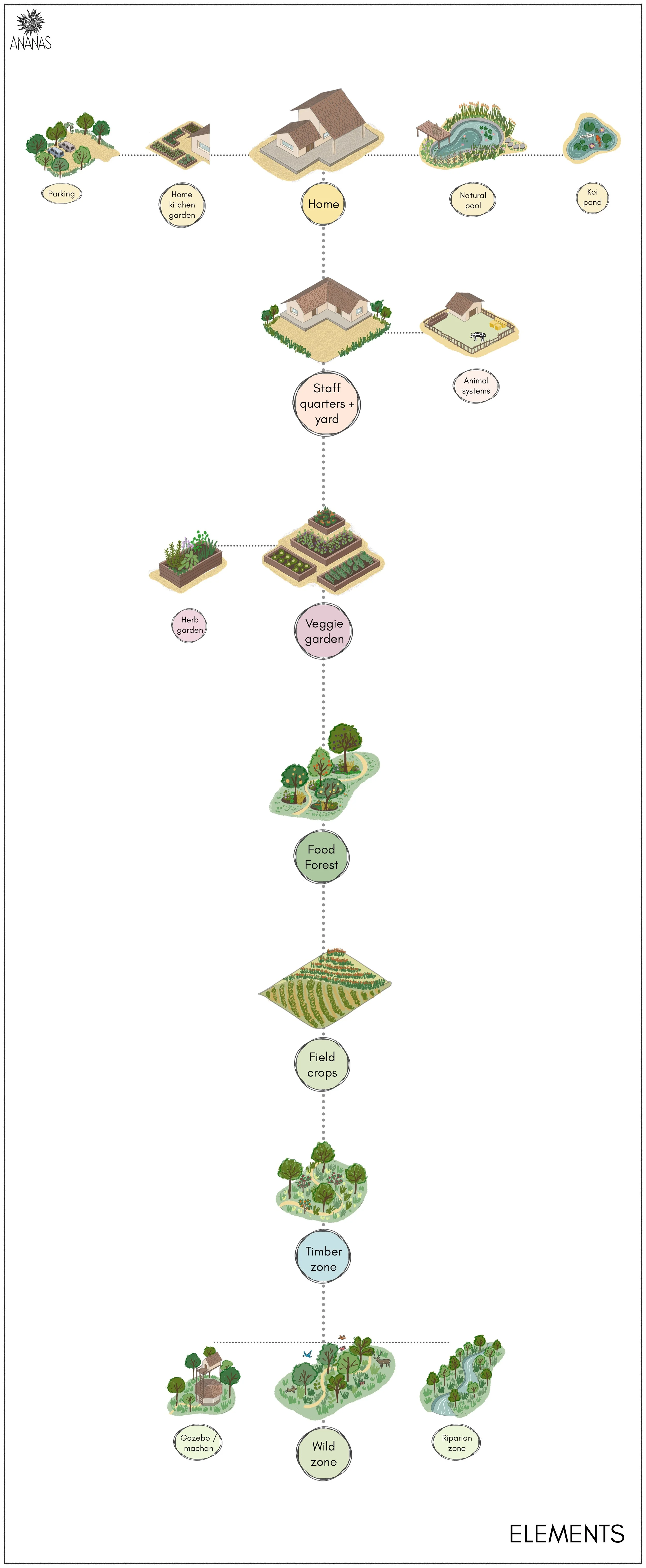 ANANAS

Parking

Home kitchen garden

Home

Natural pool

Koi pond

Staff quarters + yard

Animal systems

Herb garden

Veggie garden

Food Forest

Field crops

Timber zone

Gazebo / machan

Wild zone

Riparian zone

ELEMENTS