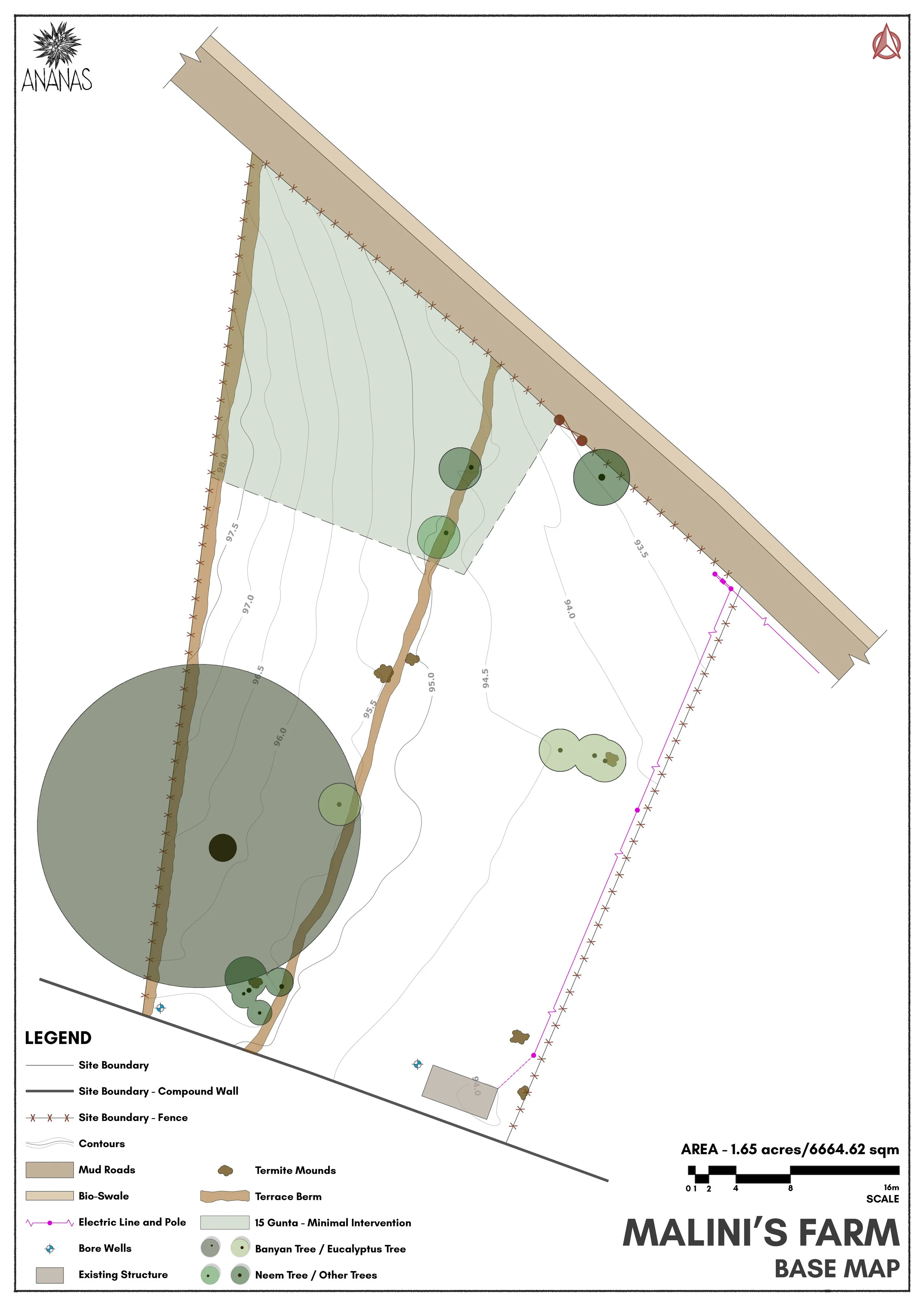 ANANAS

98.0
97.5
97.0
96.5
96.0
95.5
95.0
94.5
94.0
93.5
94.0

LEGEND

Site Boundary
Site Boundary - Compound Wall
Site Boundary - Fence
Contours
Mud Roads
Bio-Swale
Electric Line and Pole
Bore Wells
Existing Structure

Termite Mounds
Terrace Berm
15 Gunta - Minimal Intervention
Banyan Tree / Eucalyptus Tree
Neem Tree / Other Trees

AREA - 1.65 acres/6664.62 sqm

0 1 2 4 8 16m
SCALE

MALINI'S FARM
BASE MAP