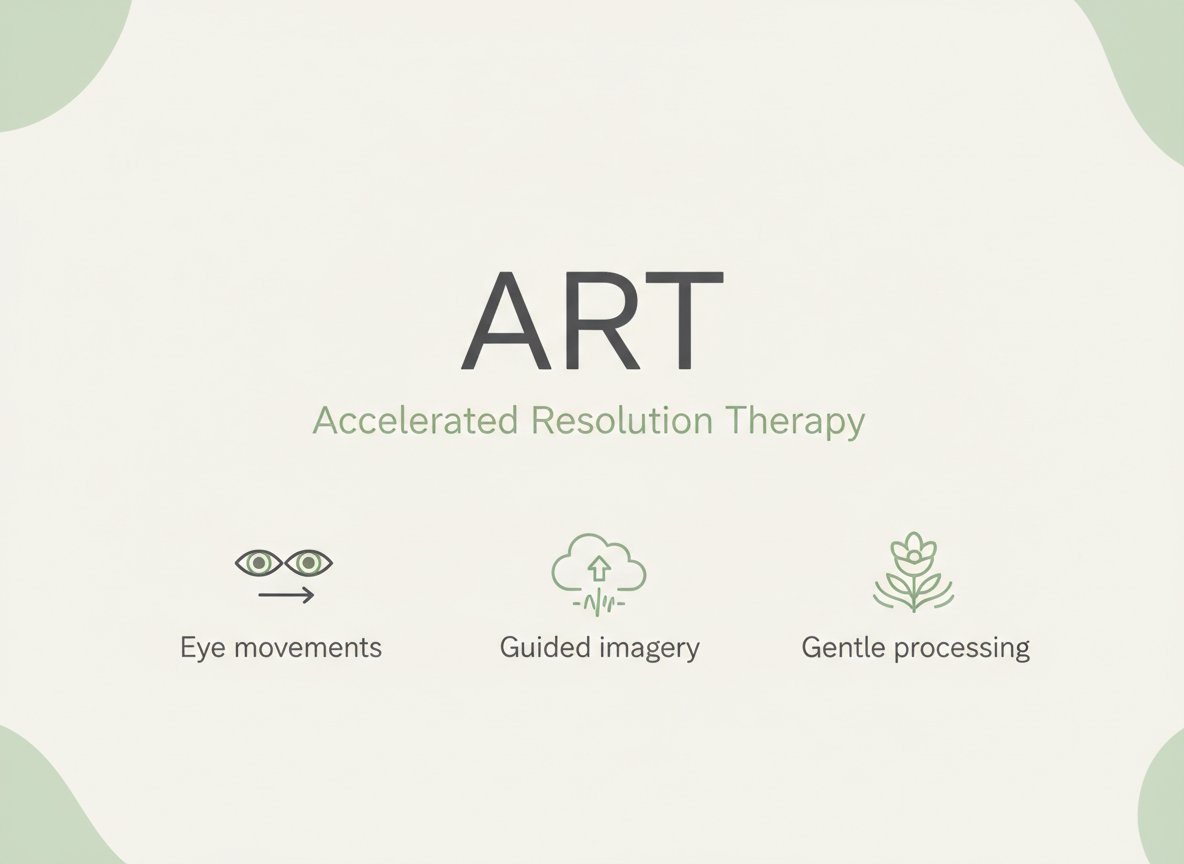 ART

Accelerated Resolution Therapy

Eye movements

Guided imagery

Gentle processing