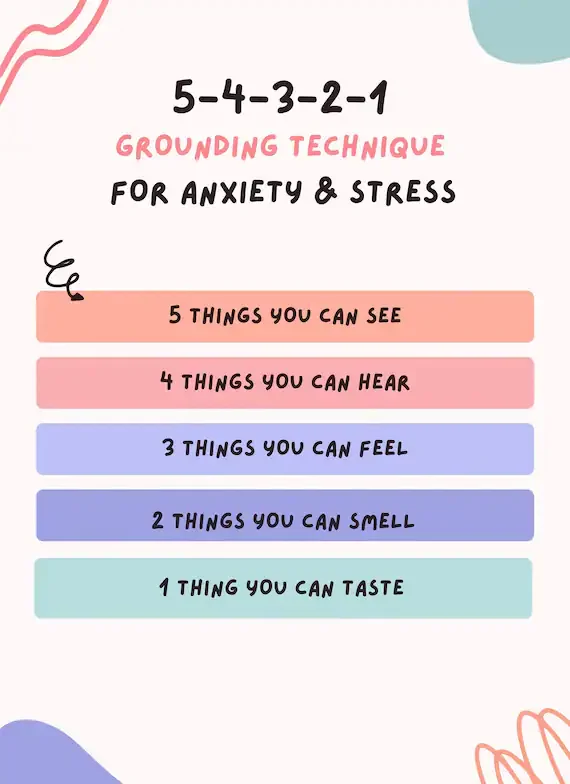 5-4-3-2-1
GROUNDING TECHNIQUE
FOR ANXIETY & STRESS

5 THINGS YOU CAN SEE

4 THINGS YOU CAN HEAR

3 THINGS YOU CAN FEEL

2 THINGS YOU CAN SMELL

1 THING YOU CAN TASTE