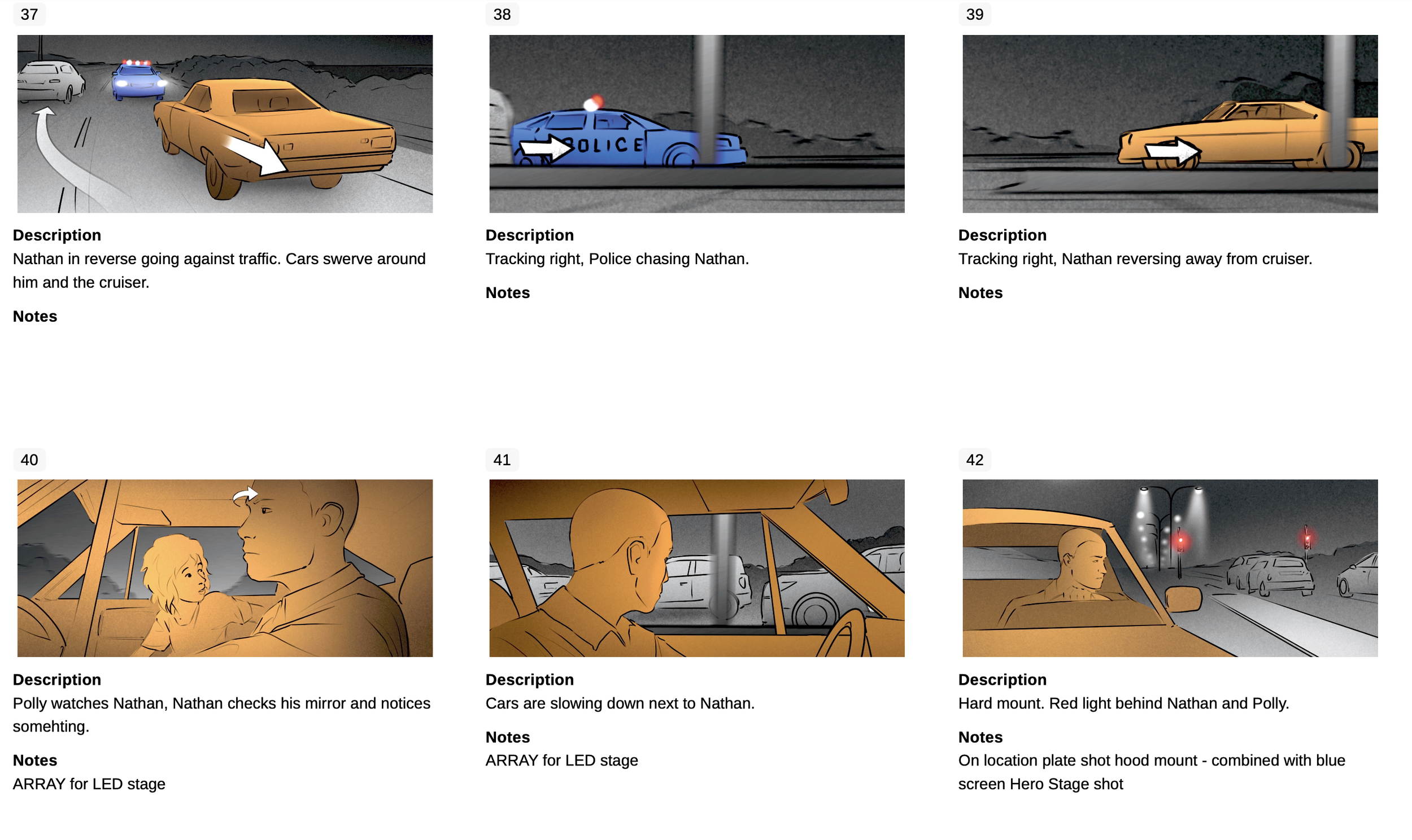 37

Description
Nathan in reverse going against traffic. Cars swerve around him and the cruiser.

Notes

38

POLICE

Description
Tracking right, Police chasing Nathan.

Notes

39

Description
Tracking right, Nathan reversing away from cruiser.

Notes

40

Description
Polly watches Nathan, Nathan checks his mirror and notices somehting.

Notes
ARRAY for LED stage

41

Description
Cars are slowing down next to Nathan.

Notes
ARRAY for LED stage

42

Description
Hard mount. Red light behind Nathan and Polly.

Notes
On location plate shot hood mount - combined with blue screen Hero Stage shot