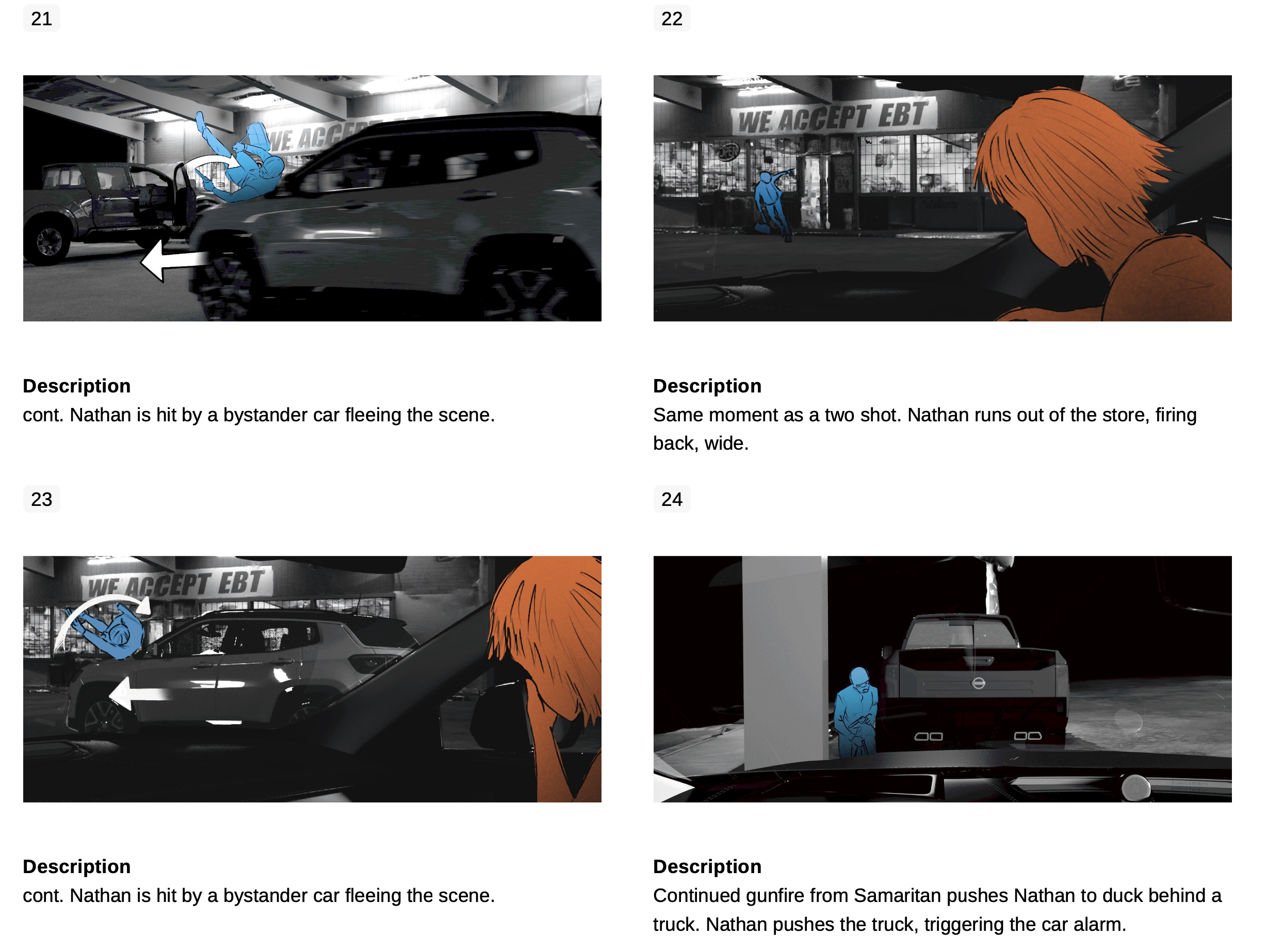 21

WE ACC

Description
cont. Nathan is hit by a bystander car fleeing the scene.

22

WE ACCEPT EBT

Description
Same moment as a two shot. Nathan runs out of the store, firing back, wide.

23

WE ACCEPT EBT

Description
cont. Nathan is hit by a bystander car fleeing the scene.

24

Description
Continued gunfire from Samaritan pushes Nathan to duck behind a truck. Nathan pushes the truck, triggering the car alarm.