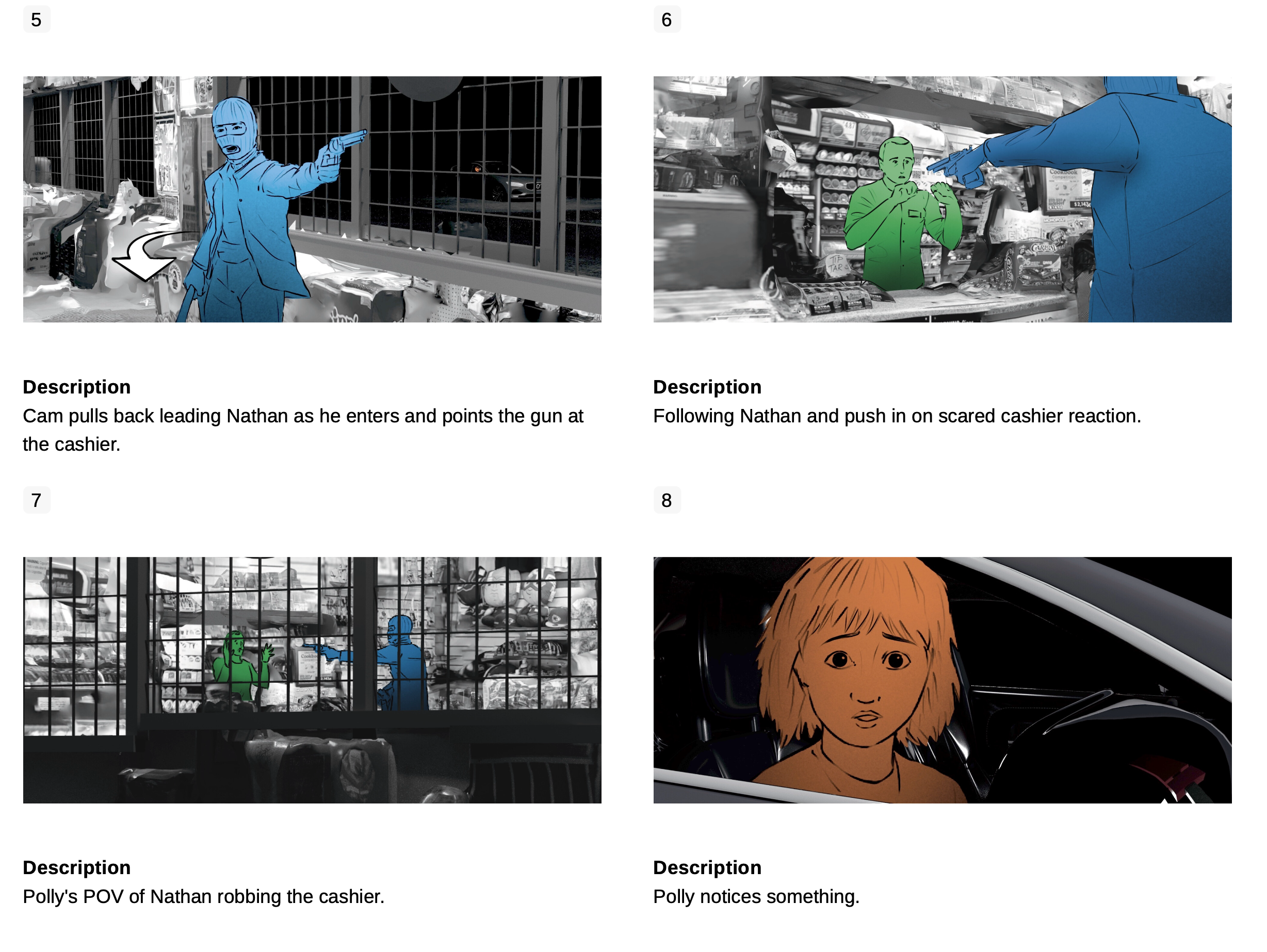 5

Description
Cam pulls back leading Nathan as he enters and points the gun at the cashier.

6

Description
Following Nathan and push in on scared cashier reaction.

7

Description
Polly's POV of Nathan robbing the cashier.

8

Description
Polly notices something.