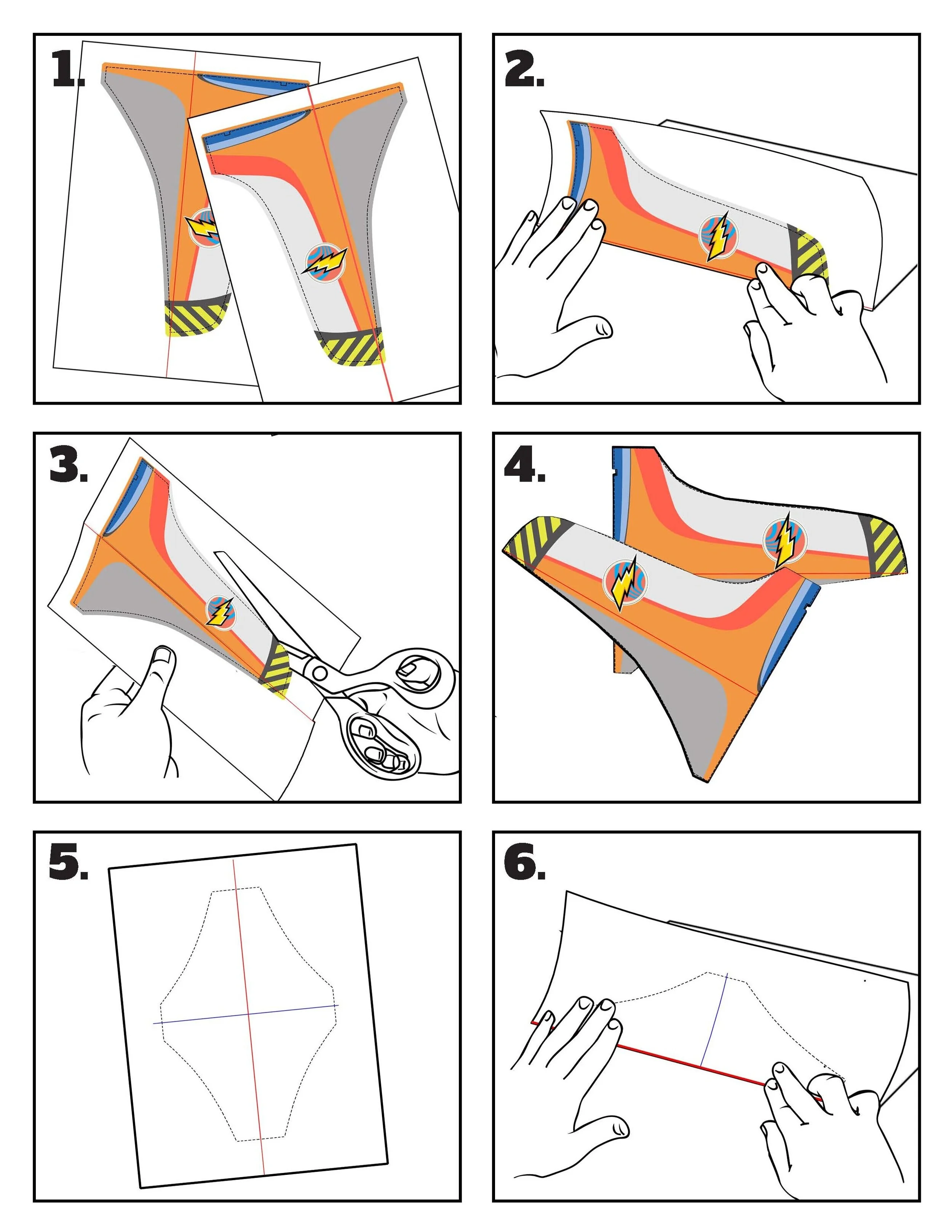 1.

2.

3.

4.

5.

6.