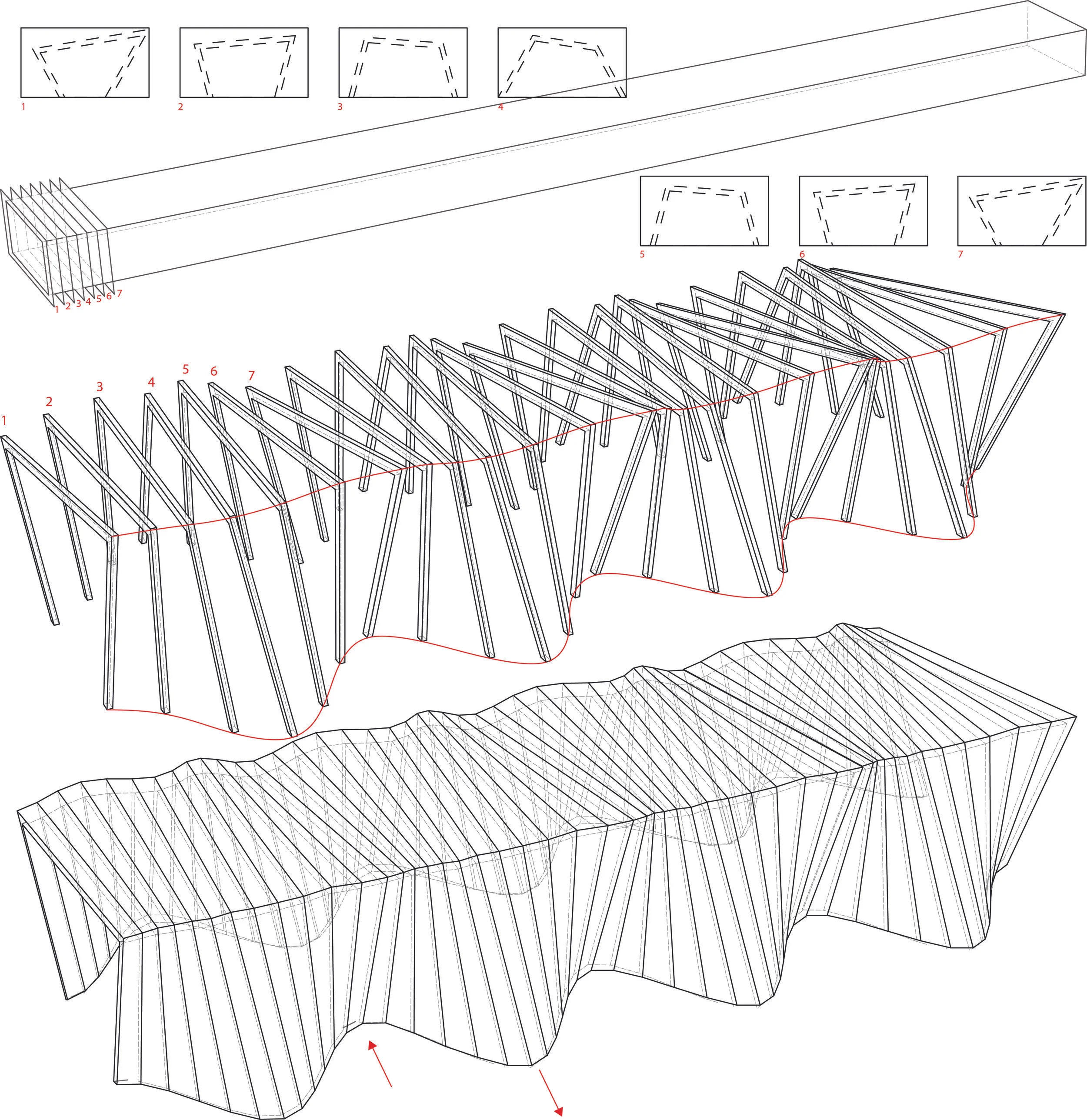 1
2
3
4
5
6
7
1 2 3 4 5 6 7
1
2
3
4
5
6
7