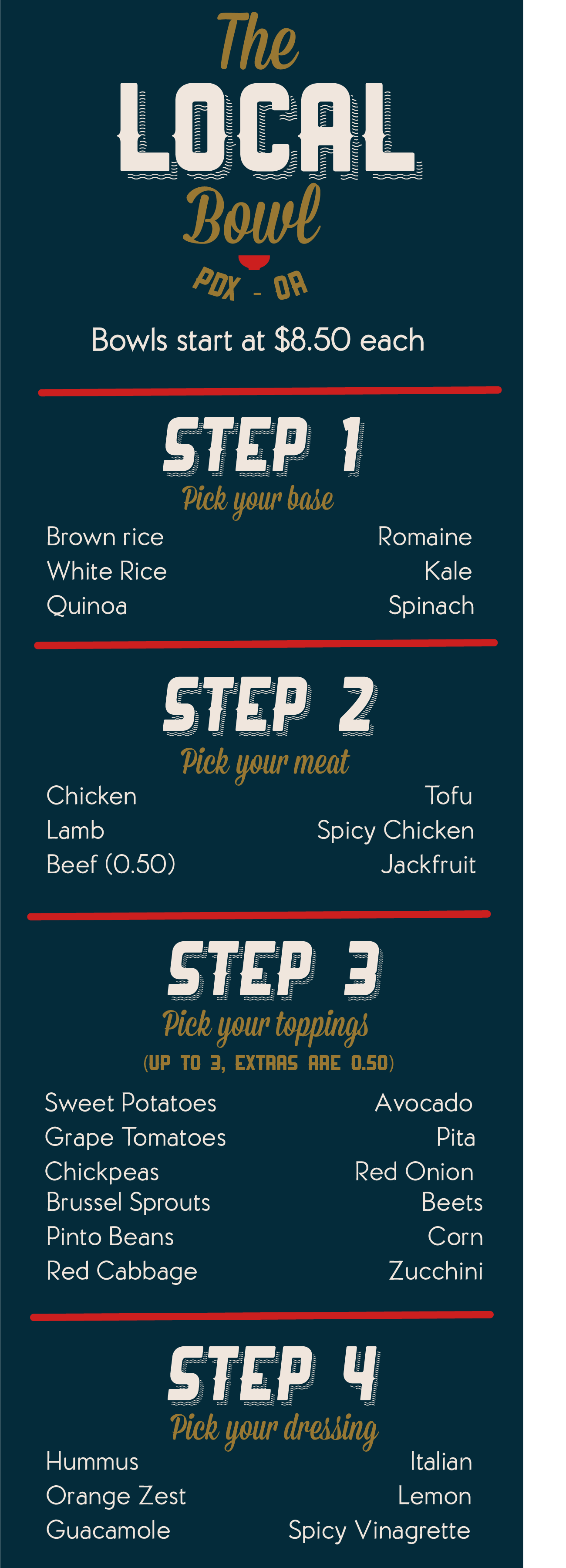 The
LOCAL
Bowl
PDX - OR

Bowls start at $8.50 each

STEP 1
Pick your base

Brown rice
White Rice
Quinoa

Romaine
Kale
Spinach

STEP 2
Pick your meat

Chicken
Lamb
Beef (0.50)

Tofu
Spicy Chicken
Jackfruit

STEP 3
Pick your toppings
(UP TO 3, EXTRAS ARE 0.50)

Sweet Potatoes
Grape Tomatoes
Chickpeas
Brussel Sprouts
Pinto Beans
Red Cabbage

Avocado
Pita
Red Onion
Beets
Corn
Zucchini

STEP 4
Pick your dressing

Hummus
Orange Zest
Guacamole

Italian
Lemon
Spicy Vinagrette