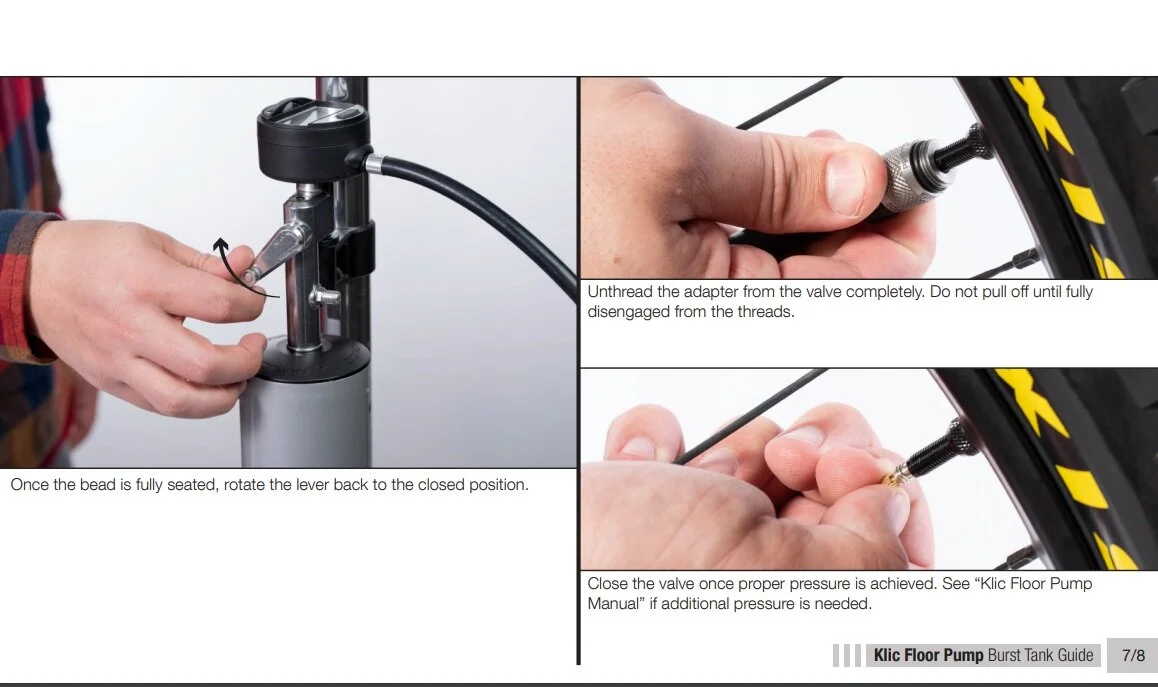 Once the bead is fully seated, rotate the lever back to the closed position.

Unthread the adapter from the valve completely. Do not pull off until fully disengaged from the threads.

Close the valve once proper pressure is achieved. See "Klic Floor Pump Manual" if additional pressure is needed.

Klic Floor Pump Burst Tank Guide 7/8