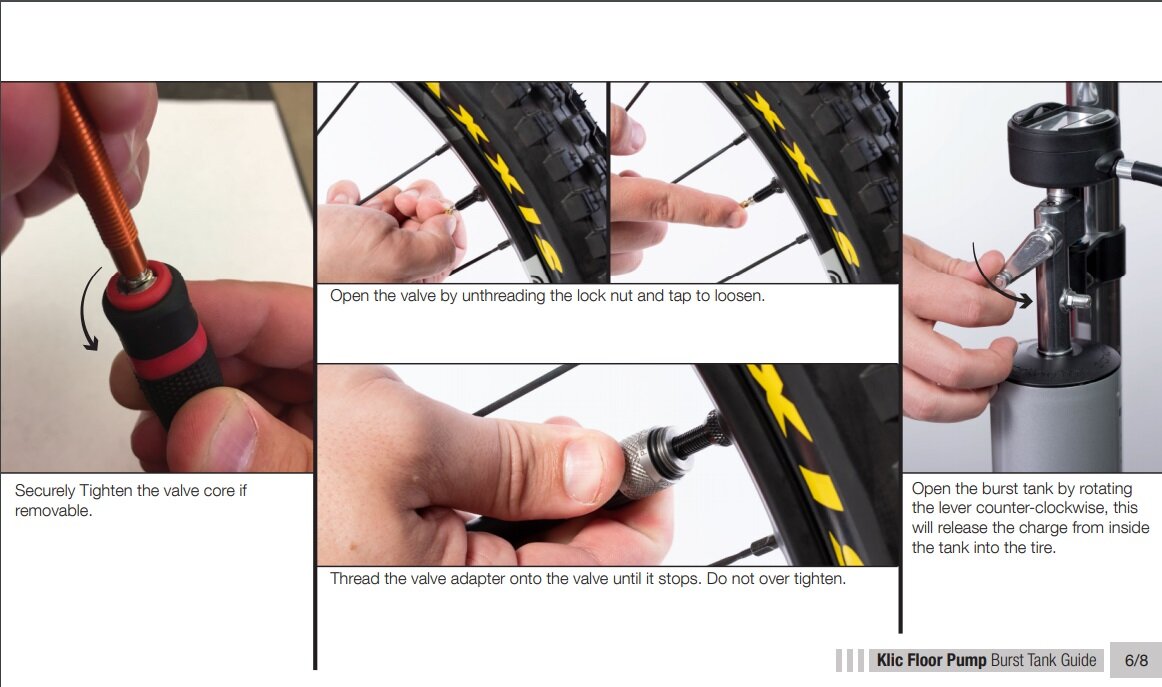 Securely Tighten the valve core if removable.

Open the valve by unthreading the lock nut and tap to loosen.

Thread the valve adapter onto the valve until it stops. Do not over tighten.

Open the burst tank by rotating the lever counter-clockwise, this will release the charge from inside the tank into the tire.

Klic Floor Pump Burst Tank Guide 6/8