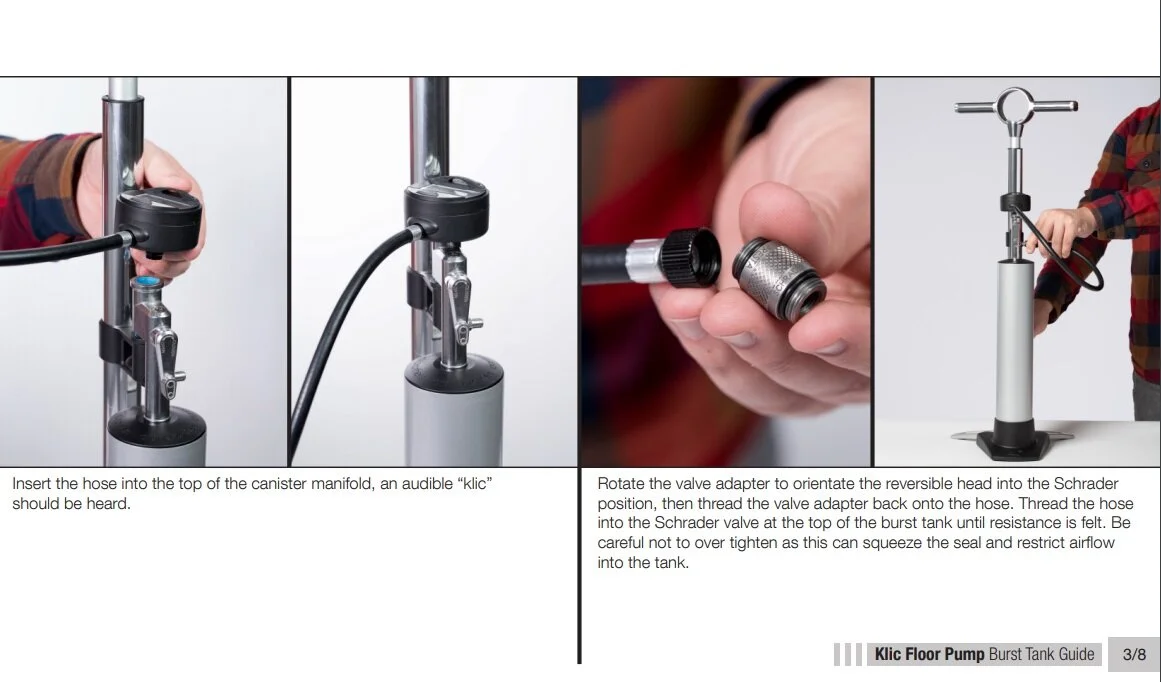 Insert the hose into the top of the canister manifold, an audible “klic” should be heard.

Rotate the valve adapter to orientate the reversible head into the Schrader position, then thread the valve adapter back onto the hose. Thread the hose into the Schrader valve at the top of the burst tank until resistance is felt. Be careful not to over tighten as this can squeeze the seal and restrict airflow into the tank.

Klic Floor Pump Burst Tank Guide 3/8