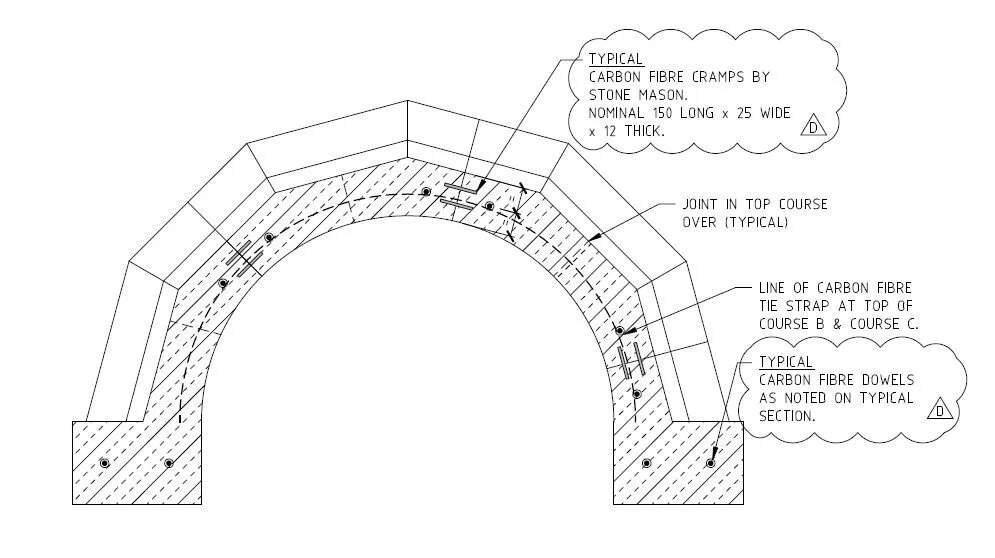 TYPICAL
CARBON FIBRE CRAMPS BY STONE MASON.
NOMINAL 150 LONG x 25 WIDE x 12 THICK.
D

JOINT IN TOP COURSE OVER (TYPICAL)

LINE OF CARBON FIBRE TIE STRAP AT TOP OF COURSE B & COURSE C.

TYPICAL
CARBON FIBRE DOWELS AS NOTED ON TYPICAL SECTION.
D