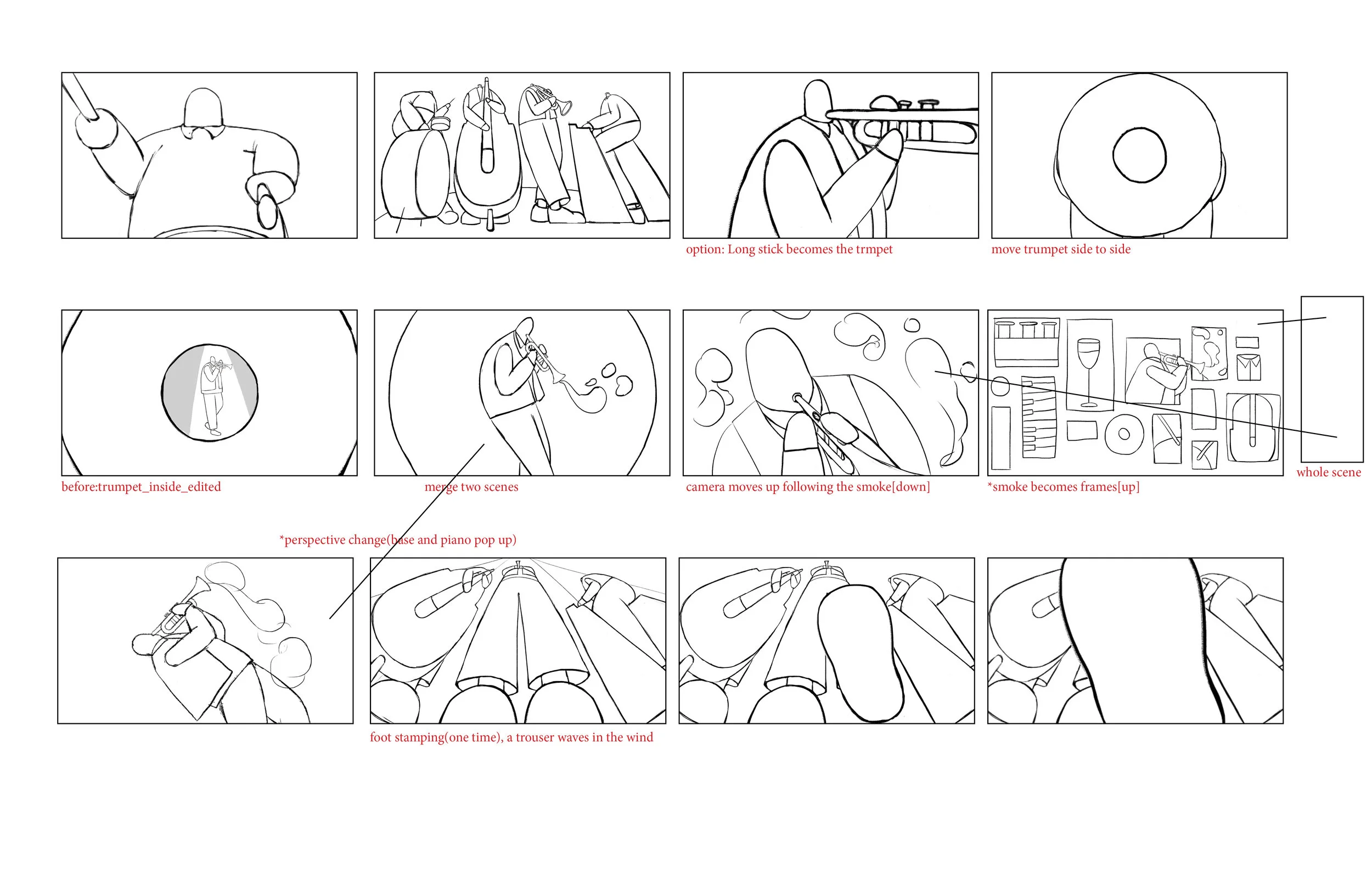 option: Long stick becomes the trmpet

move trumpet side to side

before:trumpet_inside_edited

merge two scenes

camera moves up following the smoke[down]

*smoke becomes frames[up]

whole scene

*perspective change(base and piano pop up)

foot stamping(one time), a trouser waves in the wind