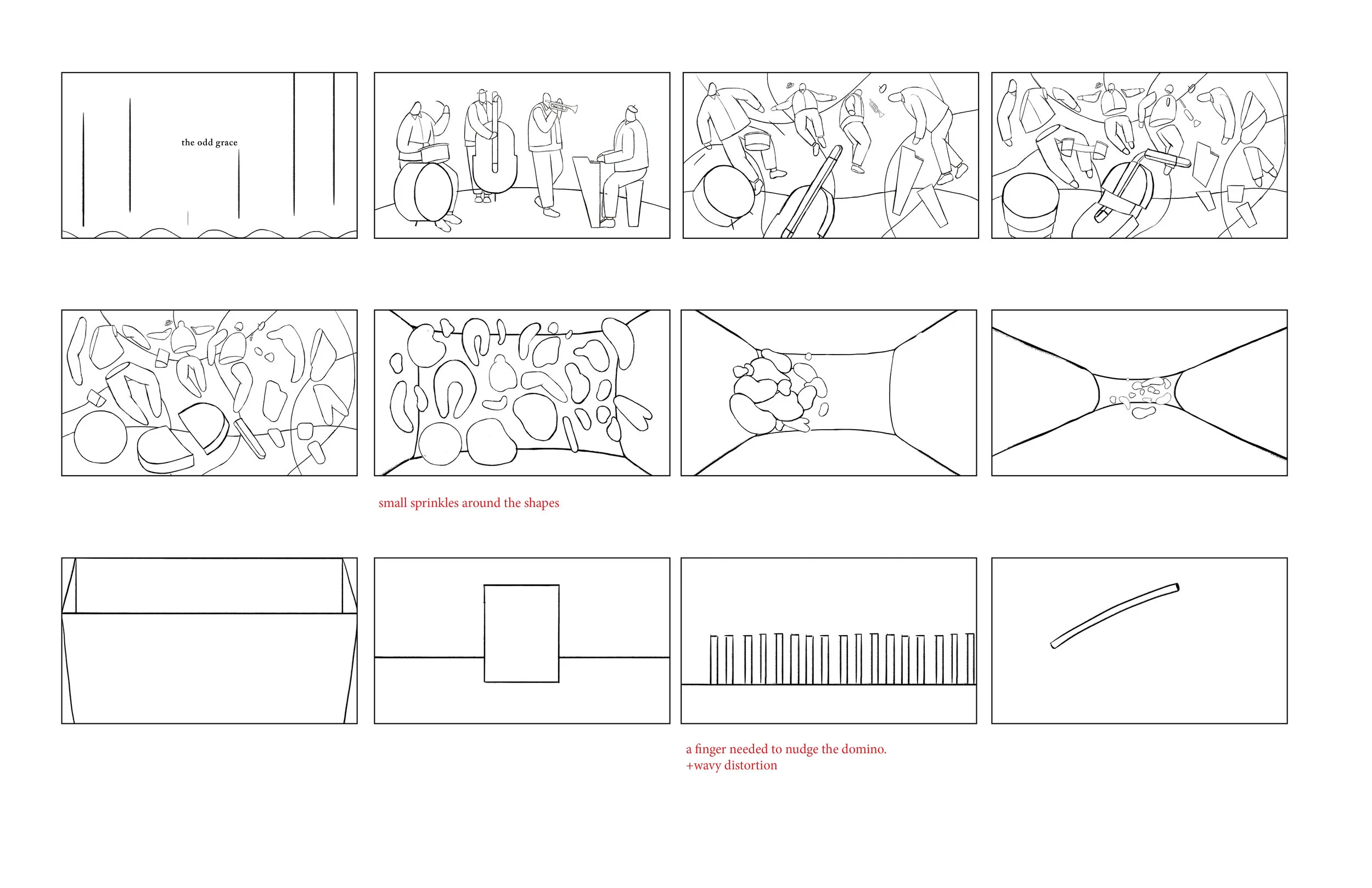 the odd grace

small sprinkles around the shapes

a finger needed to nudge the domino.
+wavy distortion