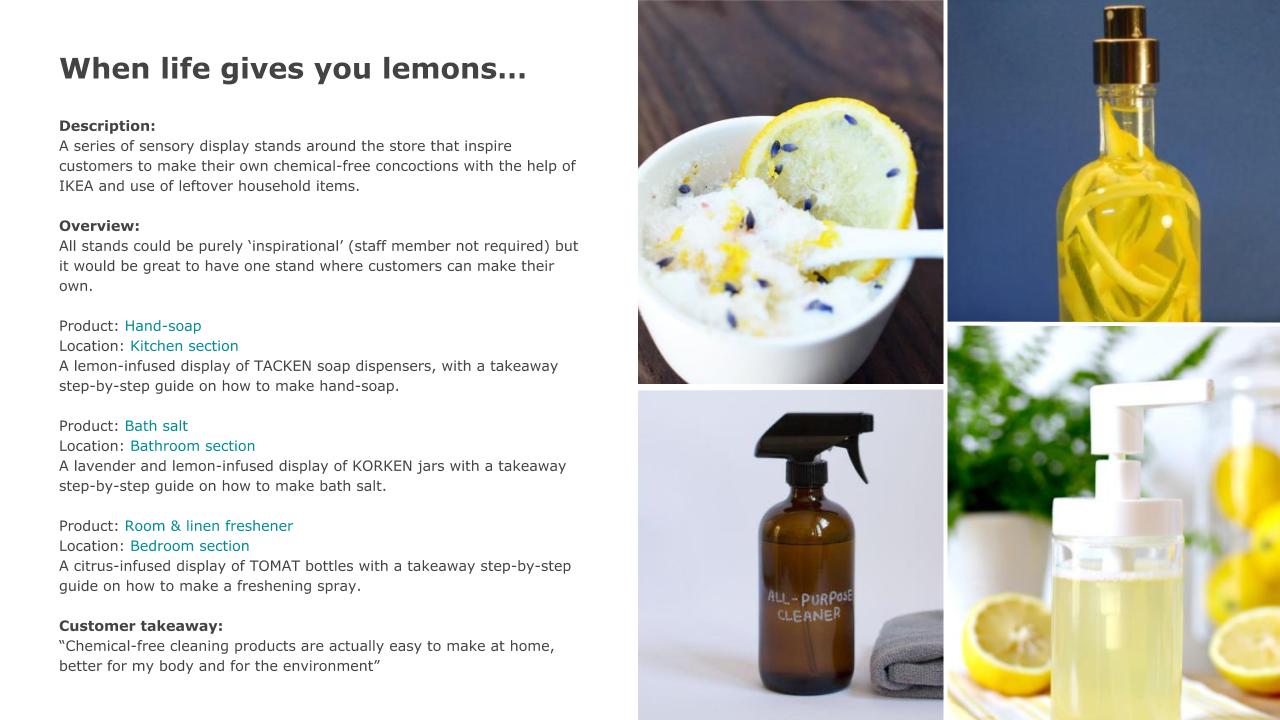 When life gives you lemons…

Description:
A series of sensory display stands around the store that inspire customers to make their own chemical-free concoctions with the help of IKEA and use of leftover household items.

Overview:
All stands could be purely ‘inspirational’ (staff member not required) but it would be great to have one stand where customers can make their own.

Product: Hand-soap
Location: Kitchen section
A lemon-infused display of TACKEN soap dispensers, with a takeaway step-by-step guide on how to make hand-soap.

Product: Bath salt
Location: Bathroom section
A lavender and lemon-infused display of KORKEN jars with a takeaway step-by-step guide on how to make bath salt.

Product: Room & linen freshener
Location: Bedroom section
A citrus-infused display of TOMAT bottles with a takeaway step-by-step guide on how to make a freshening spray.

Customer takeaway:
“Chemical-free cleaning products are actually easy to make at home, better for my body and for the environment”

ALL-PURPOSE CLEANER