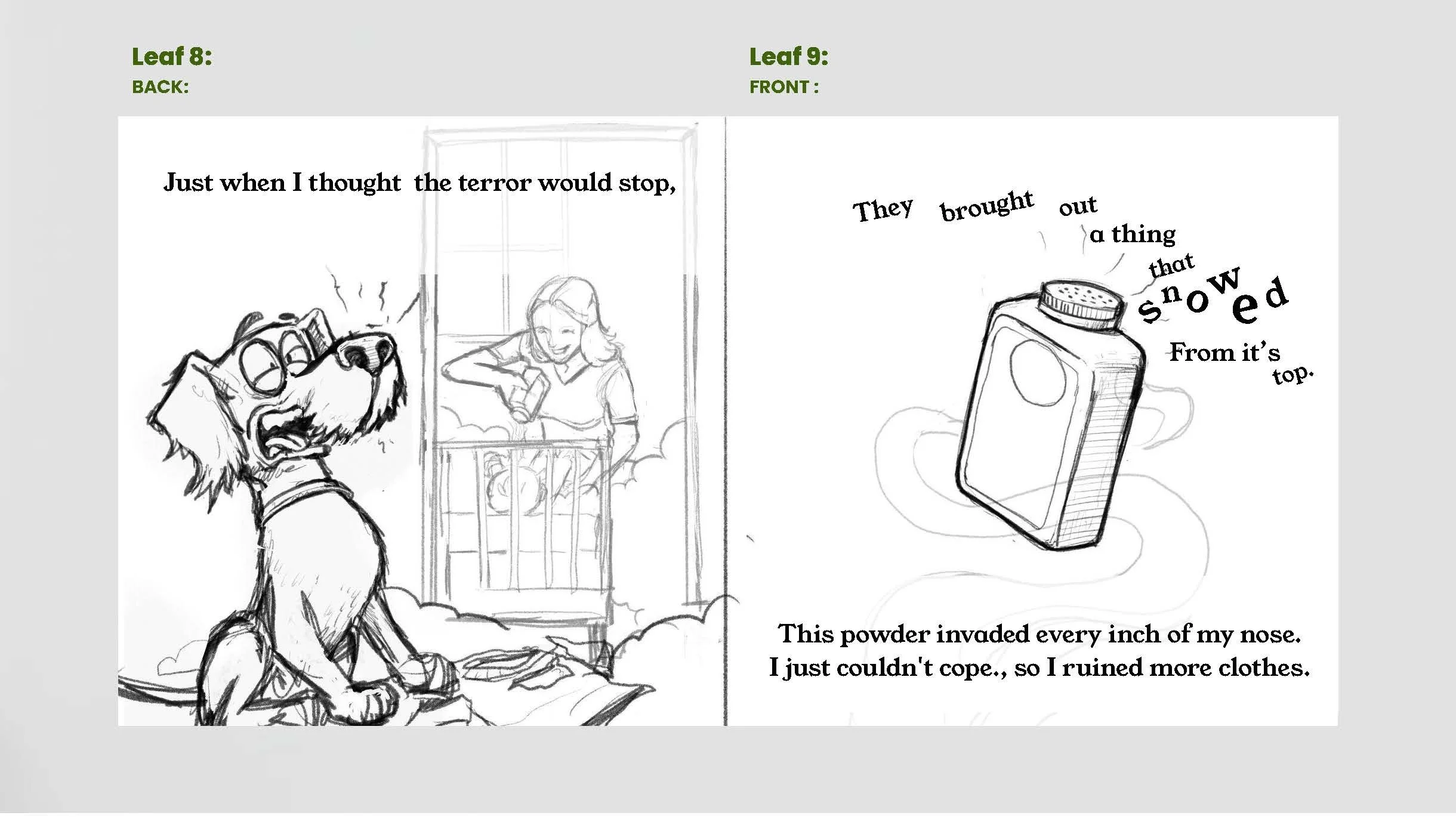 Leaf 8:
BACK:

Just when I thought the terror would stop,

Leaf 9:
FRONT :

They brought out a thing that snowed From it's top.

This powder invaded every inch of my nose.
I just couldn't cope., so I ruined more clothes.