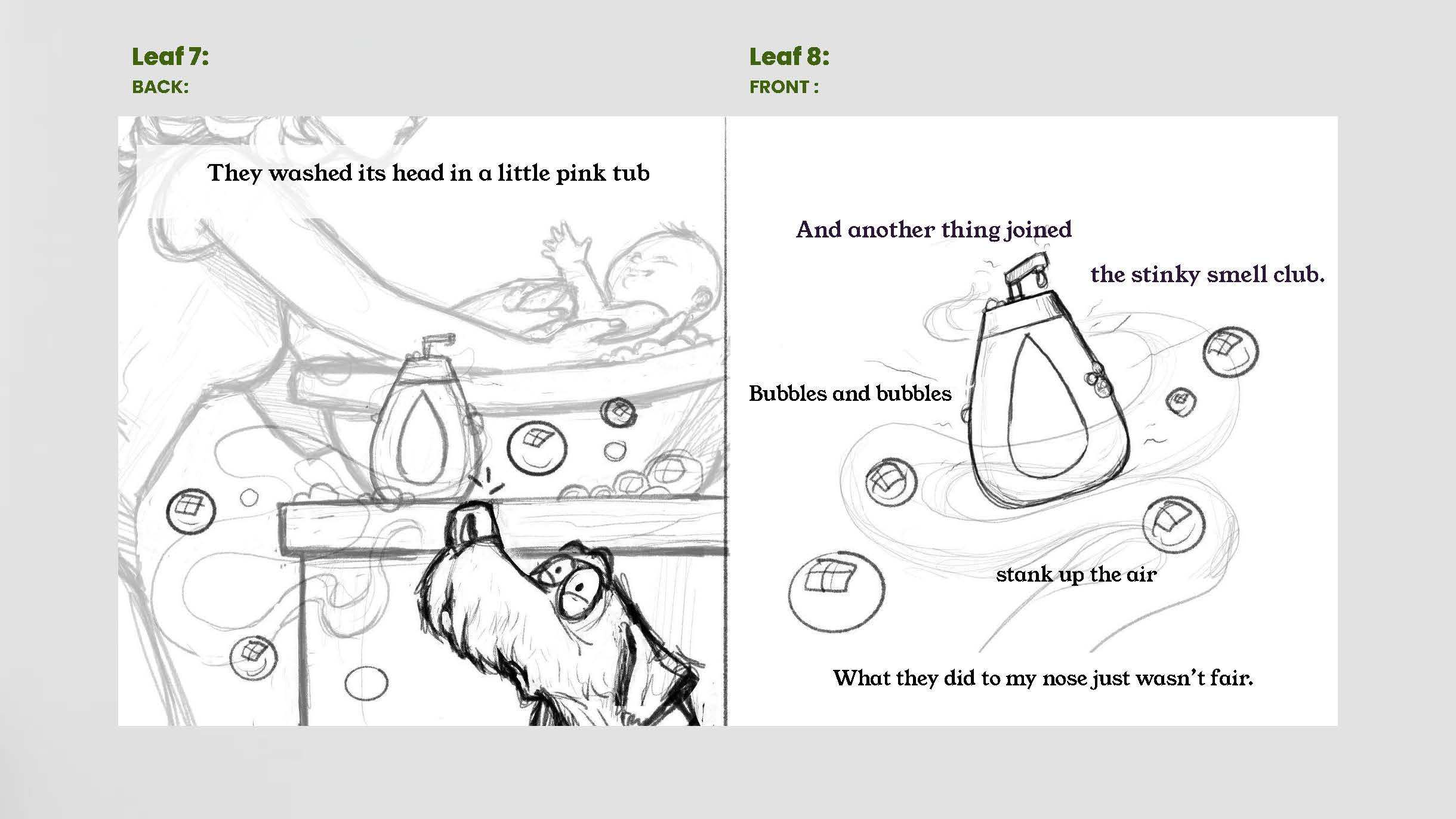 Leaf 7:
BACK:

They washed its head in a little pink tub

Leaf 8:
FRONT :

And another thing joined

the stinky smell club.

Bubbles and bubbles

stank up the air

What they did to my nose just wasn't fair.