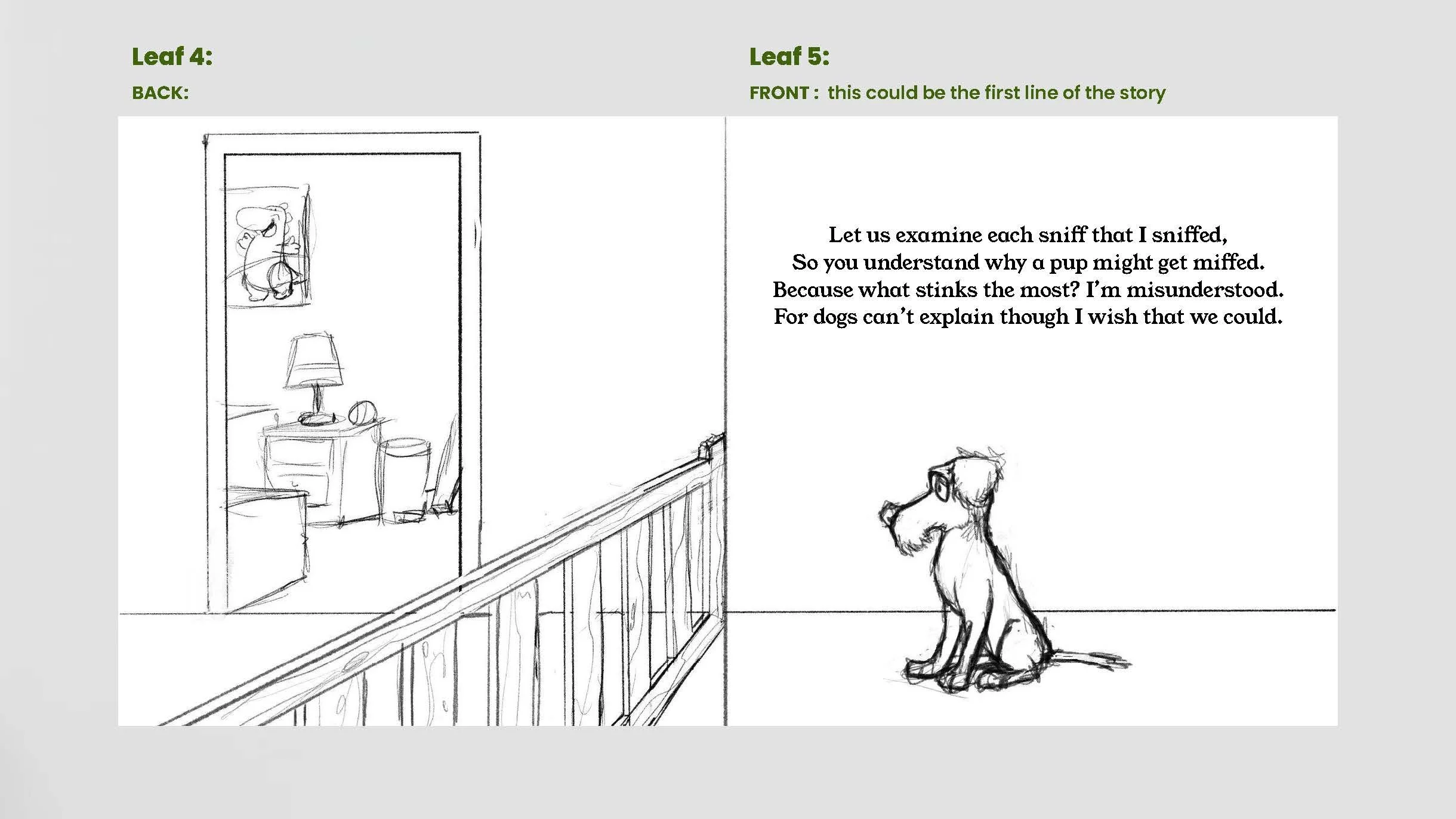 Leaf 4:

BACK:

Leaf 5:

FRONT : this could be the first line of the story

Let us examine each sniff that I sniffed,
So you understand why a pup might get miffed.
Because what stinks the most? I'm misunderstood.
For dogs can't explain though I wish that we could.