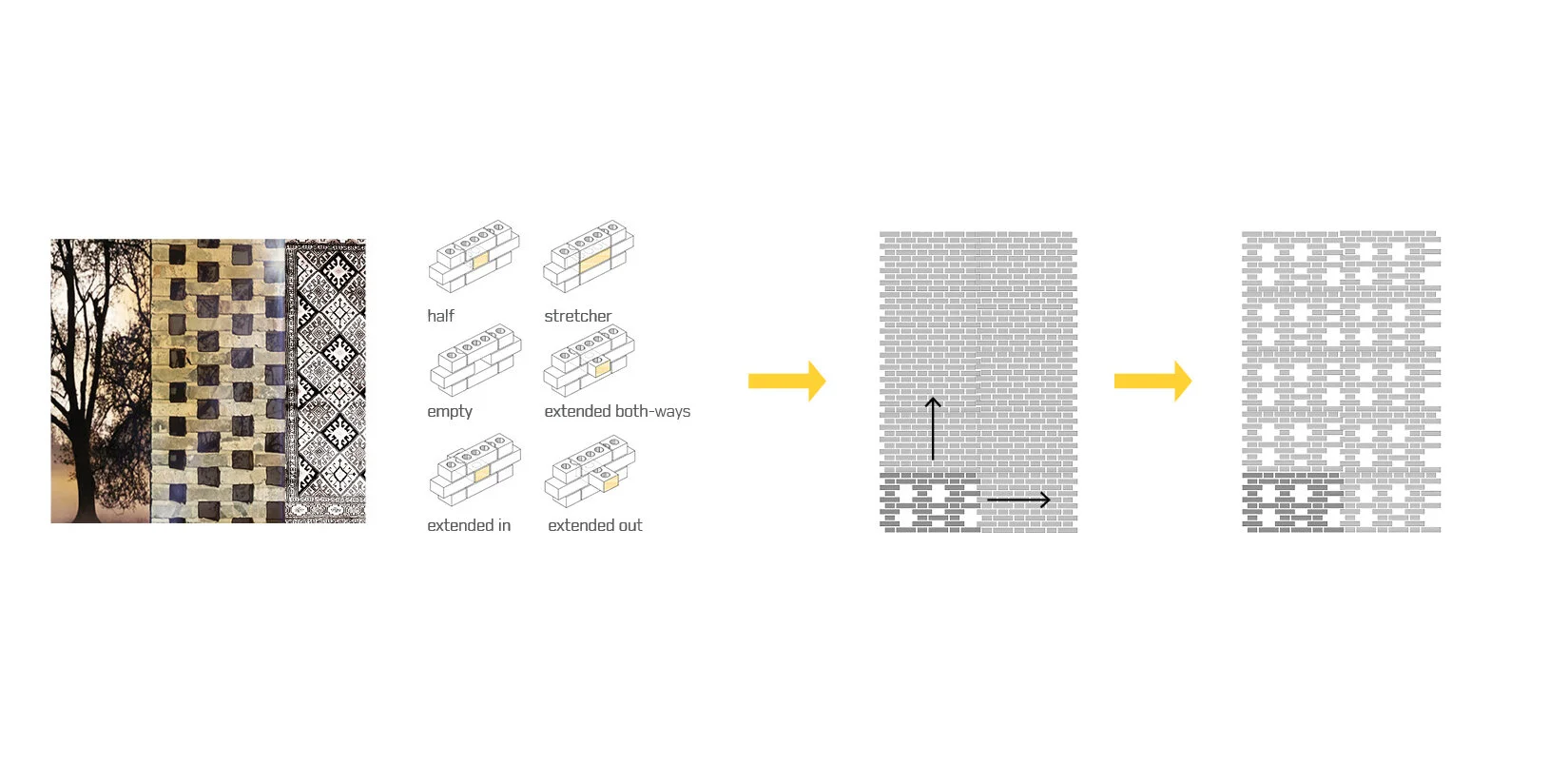 half
stretcher
empty
extended both-ways
extended in
extended out