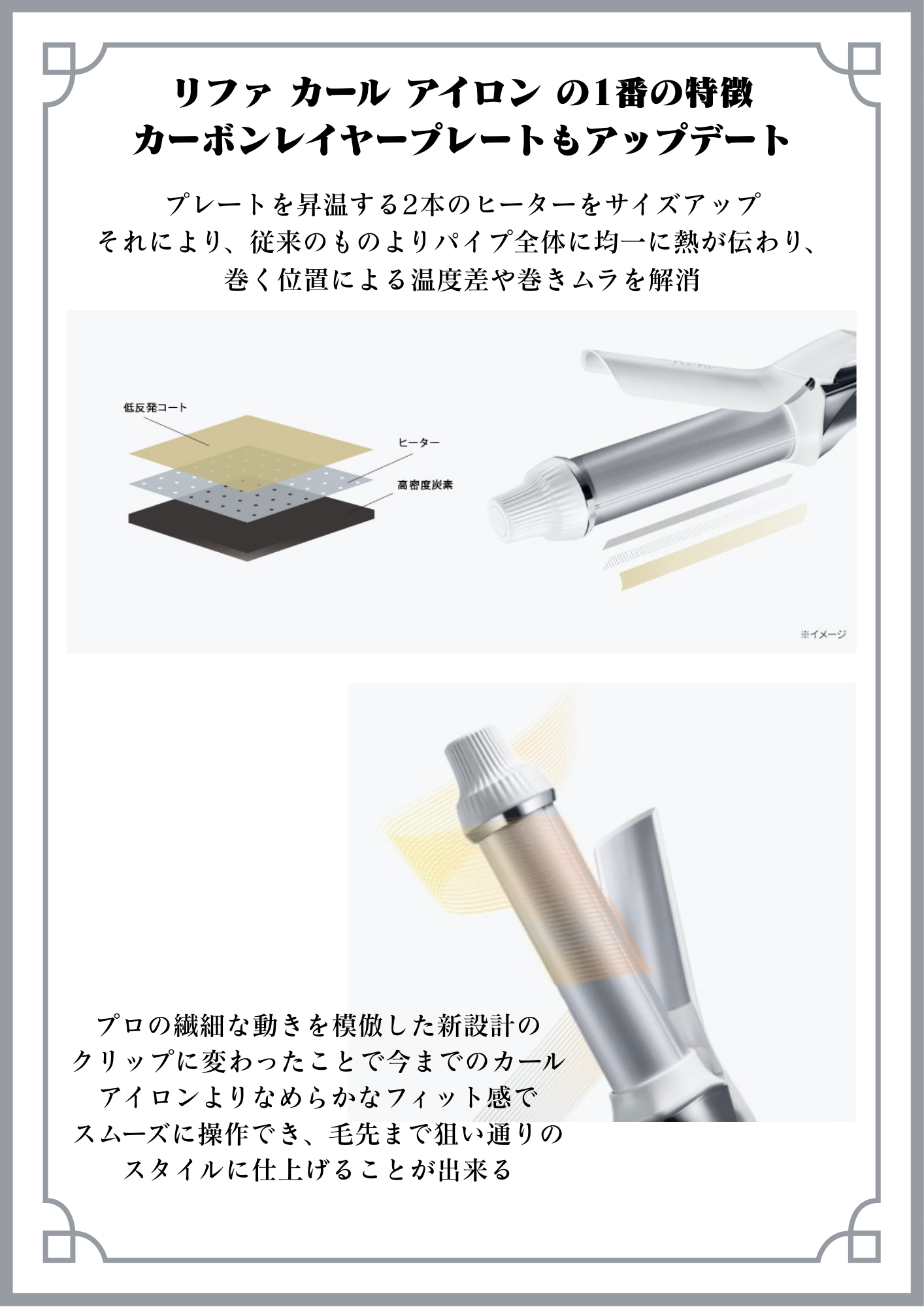 リファ カール アイロン の1番の特徴
カーボンレイヤープレートもアップデート

プレートを昇温する2本のヒーターをサイズアップ
それにより、従来のものよりパイプ全体に均一に熱が伝わり、
巻く位置による温度差や巻きムラを解消

低反発コート

ヒーター

高密度炭素

※イメージ

プロの繊細な動きを模倣した新設計の
クリップに変わったことで今までのカール
アイロンよりなめらかなフィット感で
スムーズに操作でき、毛先まで狙い通りの
スタイルに仕上げることが出来る