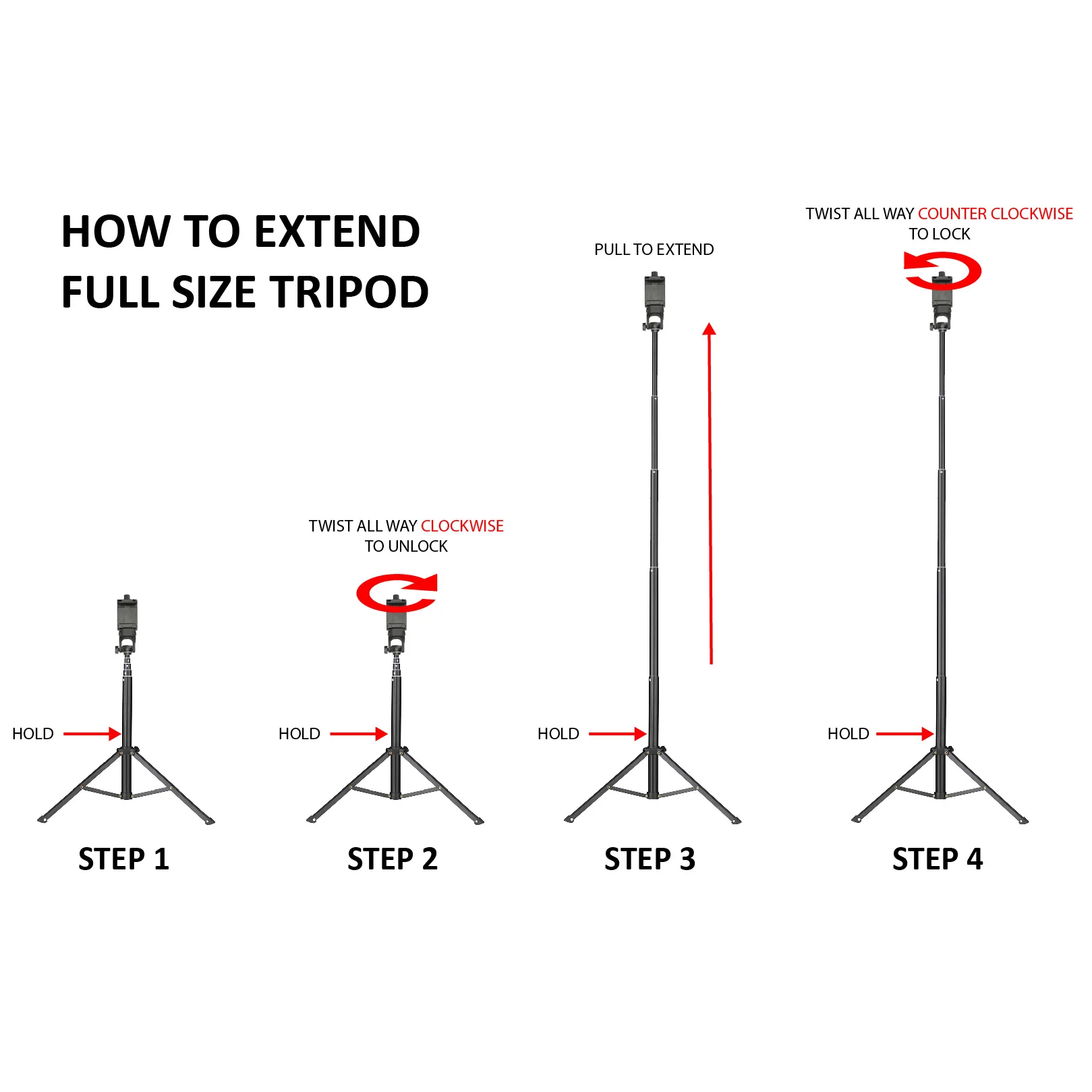 HOW TO EXTEND
FULL SIZE TRIPOD

HOLD

STEP 1

TWIST ALL WAY CLOCKWISE
TO UNLOCK

HOLD

STEP 2

PULL TO EXTEND

HOLD

STEP 3

TWIST ALL WAY COUNTER CLOCKWISE
TO LOCK

HOLD

STEP 4