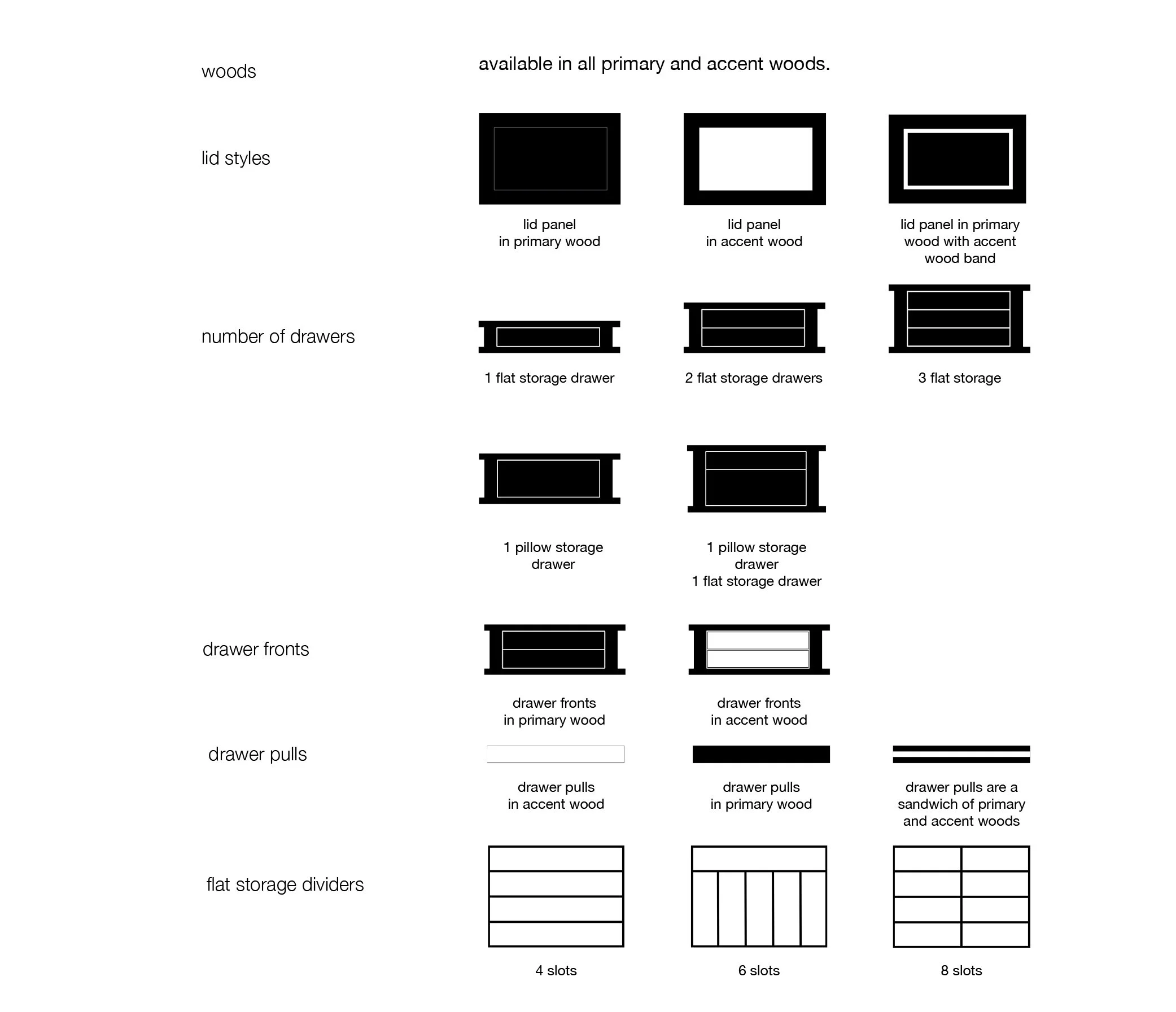 woods

available in all primary and accent woods.

lid styles

lid panel in primary wood

lid panel in accent wood

lid panel in primary wood with accent wood band

number of drawers

1 flat storage drawer

2 flat storage drawers

3 flat storage

1 pillow storage drawer

1 pillow storage drawer
1 flat storage drawer

drawer fronts

drawer fronts in primary wood

drawer fronts in accent wood

drawer pulls

drawer pulls in accent wood

drawer pulls in primary wood

drawer pulls are a sandwich of primary and accent woods

flat storage dividers

4 slots

6 slots

8 slots