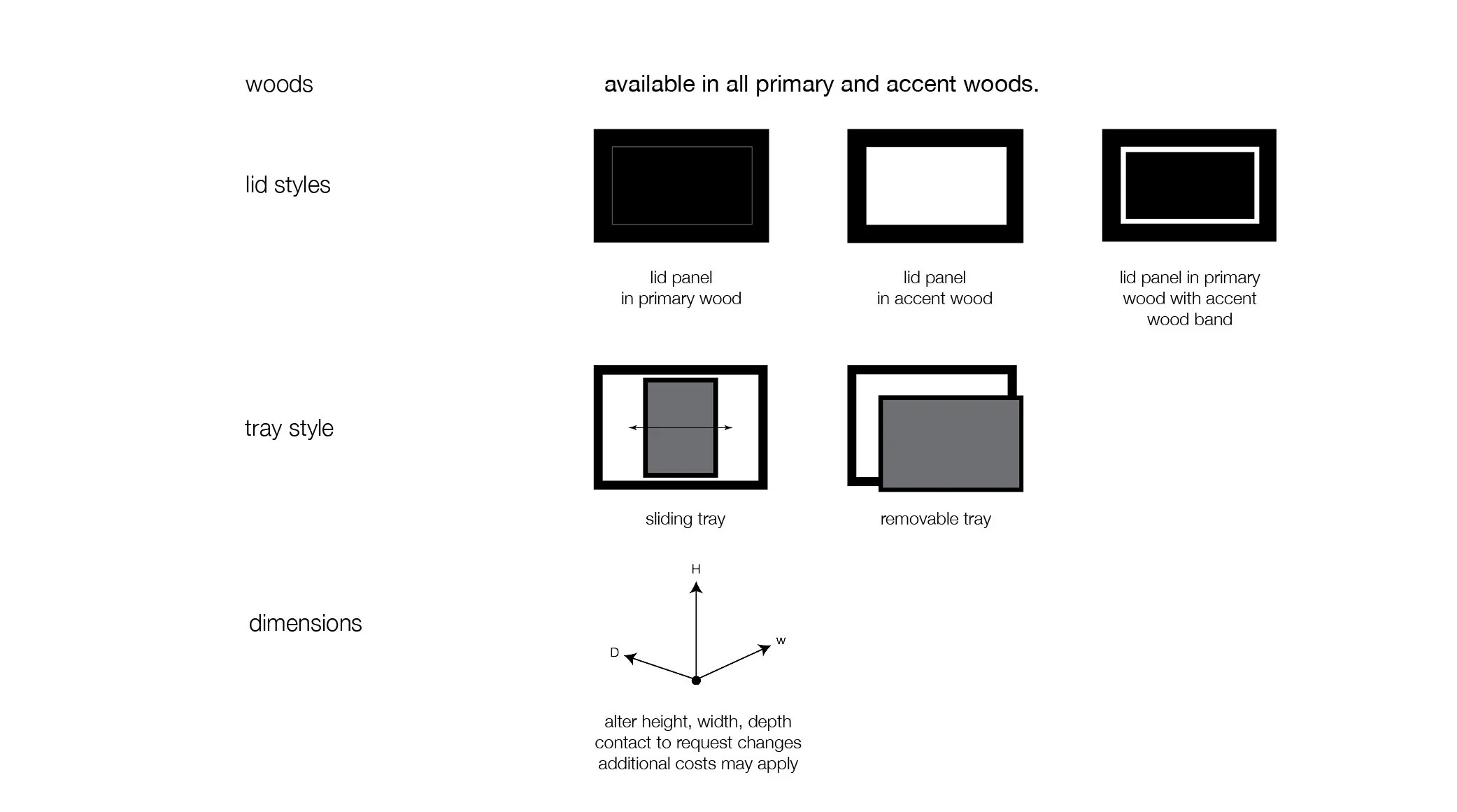 woods

available in all primary and accent woods.

lid styles

lid panel in primary wood

lid panel in accent wood

lid panel in primary wood with accent wood band

tray style

sliding tray

removable tray

dimensions

H

D

w

alter height, width, depth
contact to request changes
additional costs may apply