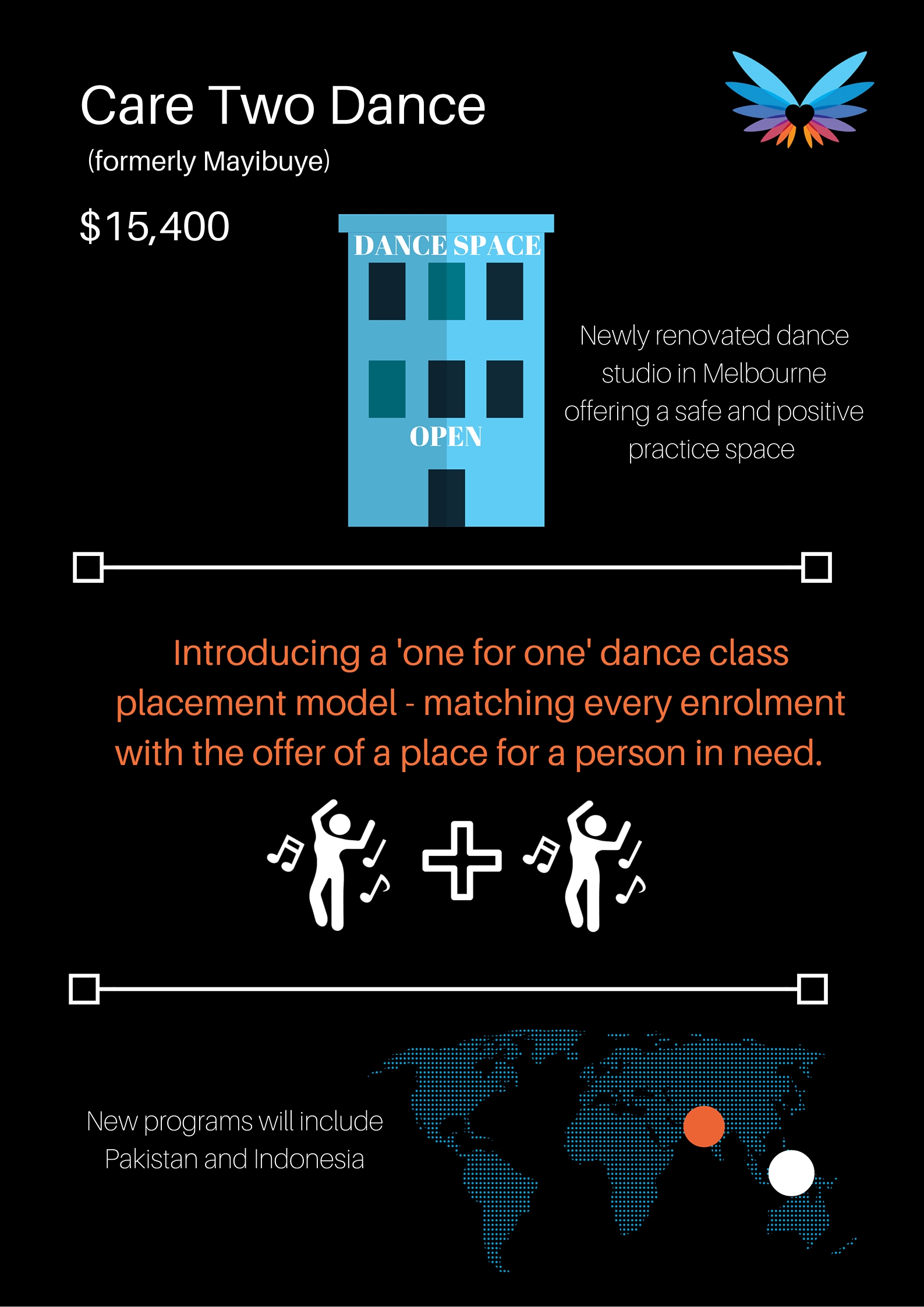 Care Two Dance
(formerly Mayibuye)

$15,400

DANCE SPACE

OPEN

Newly renovated dance studio in Melbourne offering a safe and positive practice space

Introducing a 'one for one' dance class placement model - matching every enrolment with the offer of a place for a person in need.

New programs will include Pakistan and Indonesia